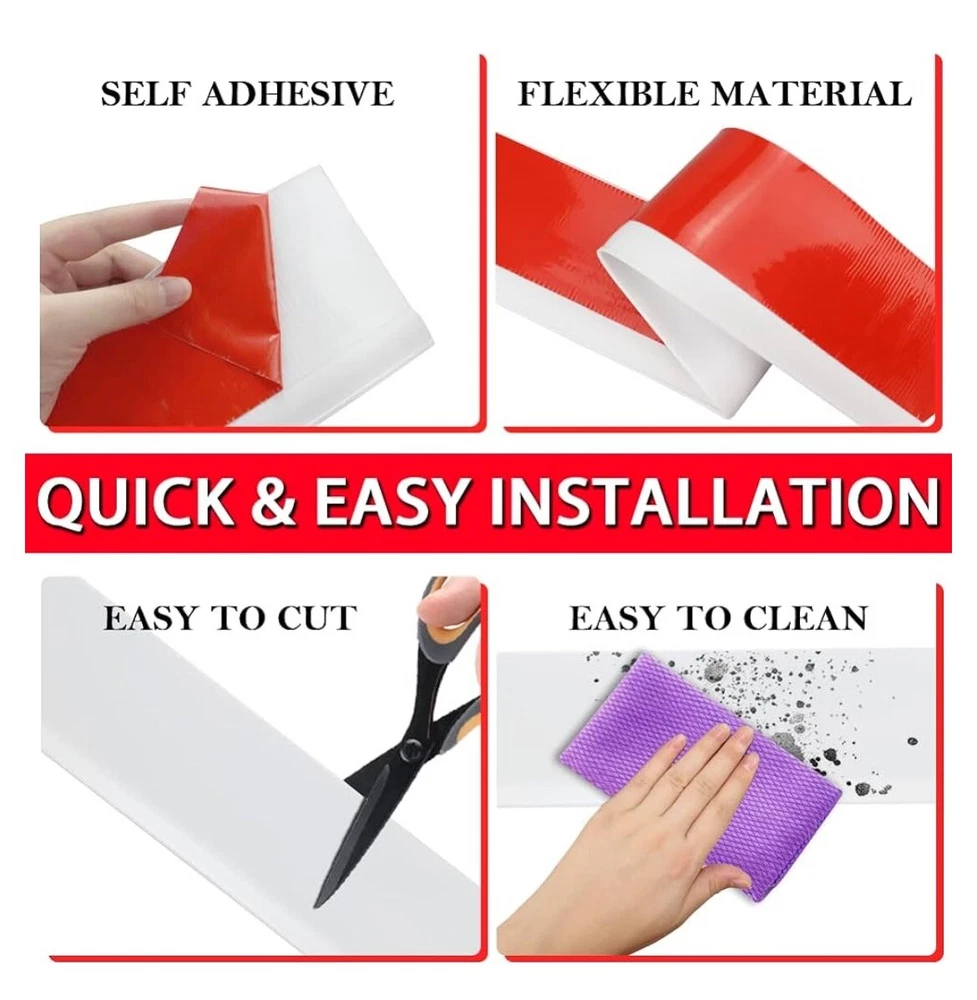 SELF ADHESIVE

FLEXIBLE MATERIAL

QUICK & EASY INSTALLATION

EASY TO CUT

EASY TO CLEAN