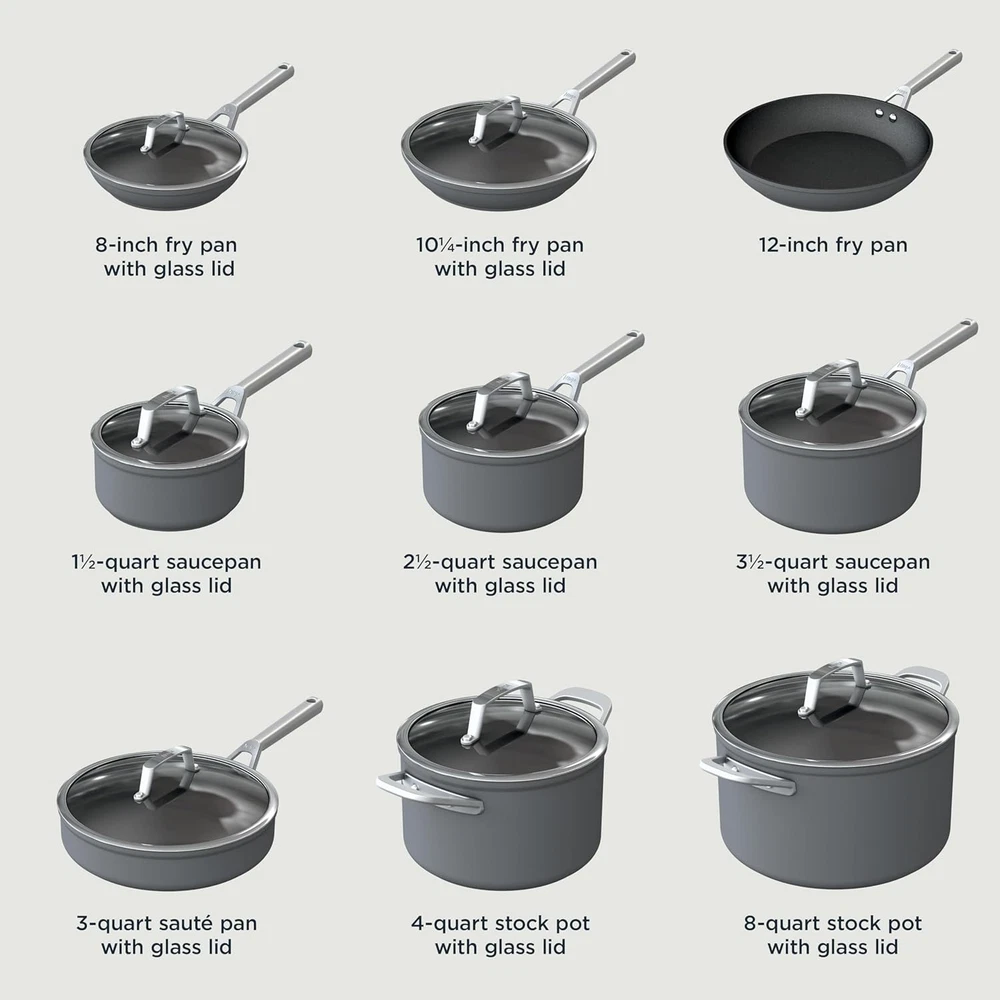 8-inch fry pan with glass lid

10¼-inch fry pan with glass lid

12-inch fry pan

1½-quart saucepan with glass lid

2½-quart saucepan with glass lid

3½-quart saucepan with glass lid

3-quart sauté pan with glass lid

4-quart stock pot with glass lid

8-quart stock pot with glass lid