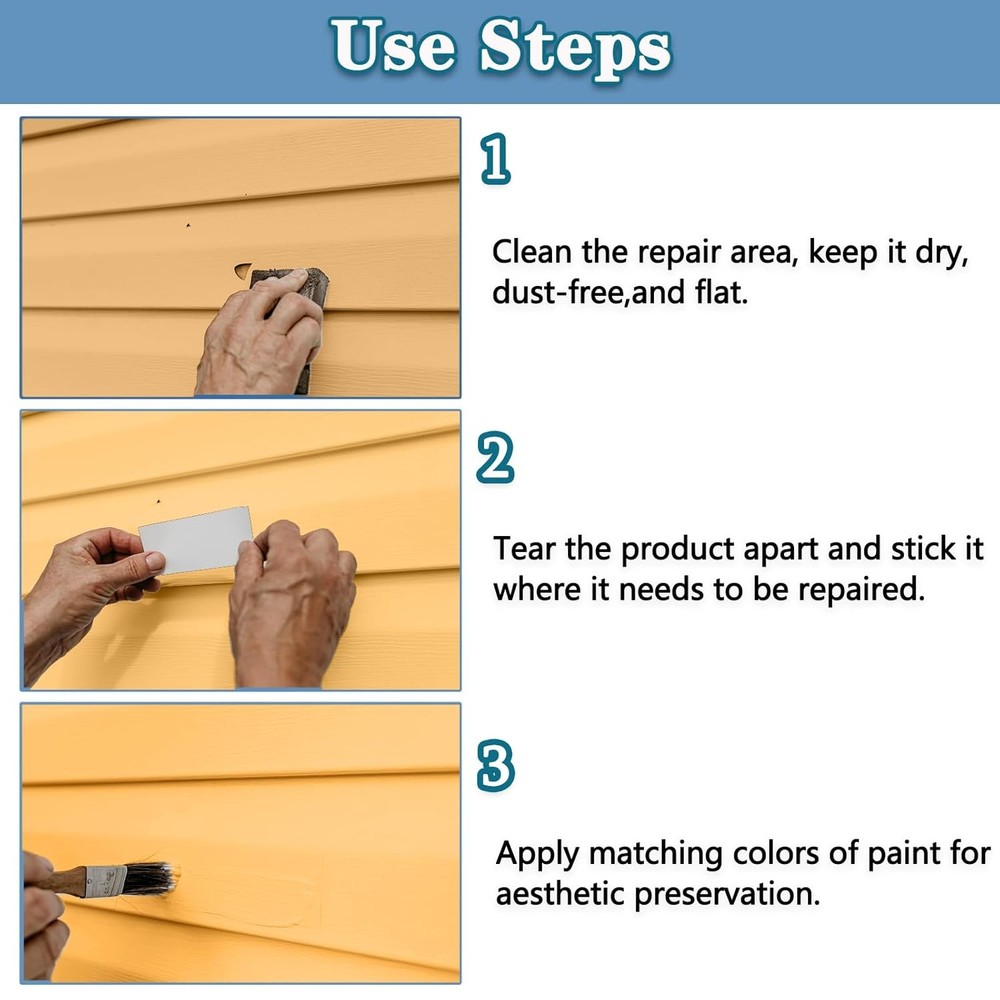 Use Steps

1

Clean the repair area, keep it dry, dust-free,and flat.

2

Tear the product apart and stick it where it needs to be repaired.

3

Apply matching colors of paint for aesthetic preservation.