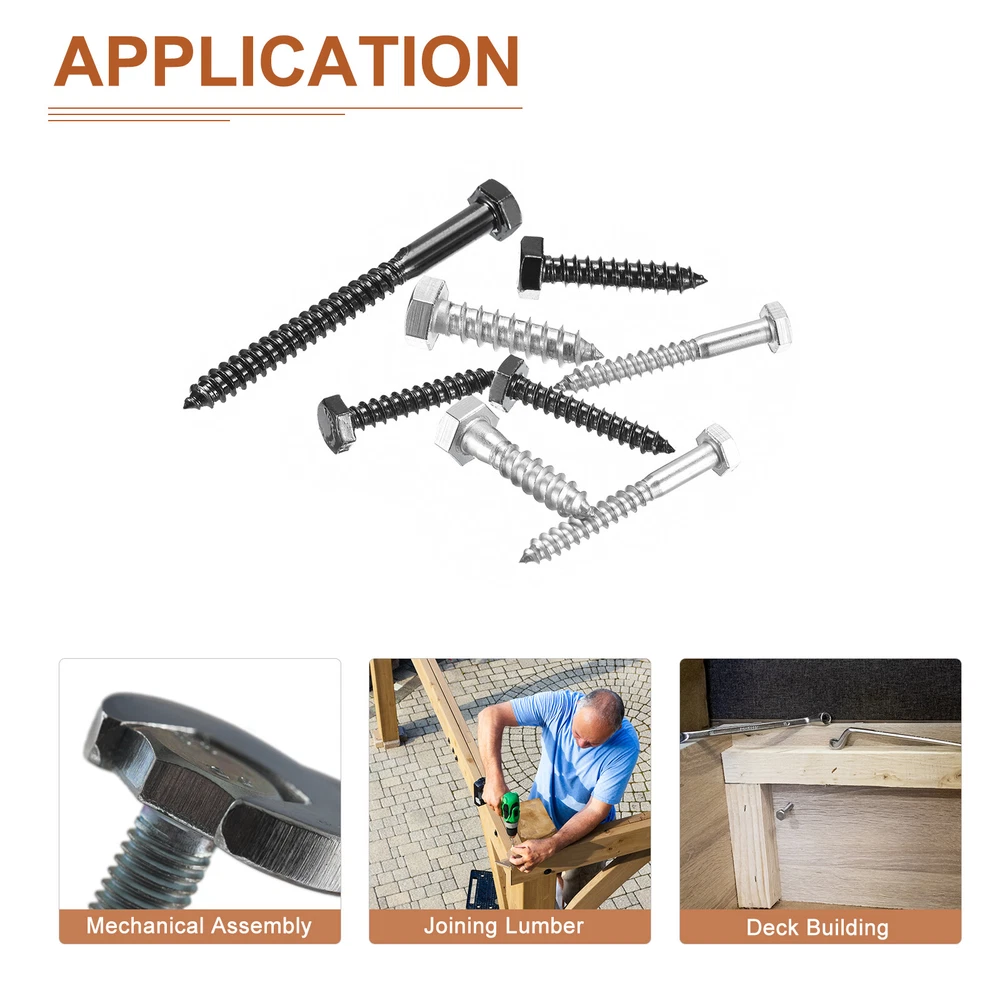 APPLICATION

Mechanical Assembly

Joining Lumber

Deck Building