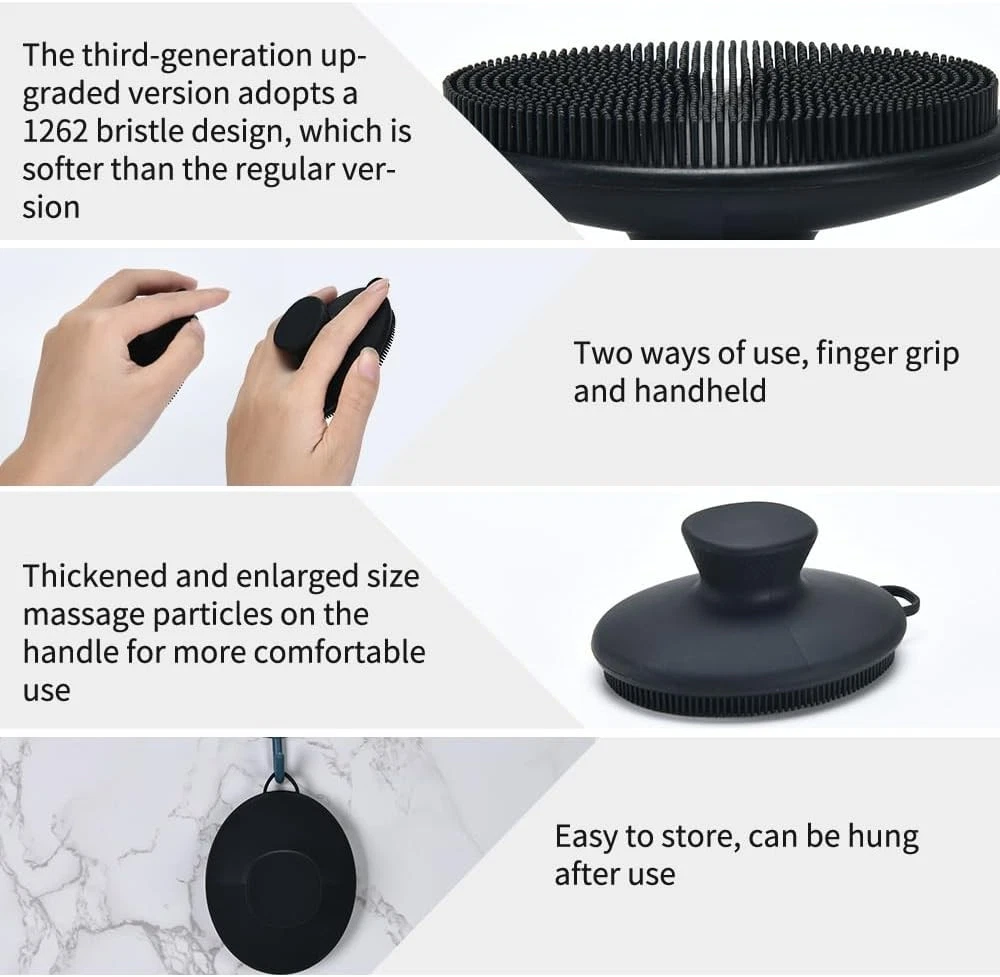 The third-generation upgraded version adopts a 1262 bristle design, which is softer than the regular version

Two ways of use, finger grip and handheld

Thickened and enlarged size massage particles on the handle for more comfortable use

Easy to store, can be hung after use