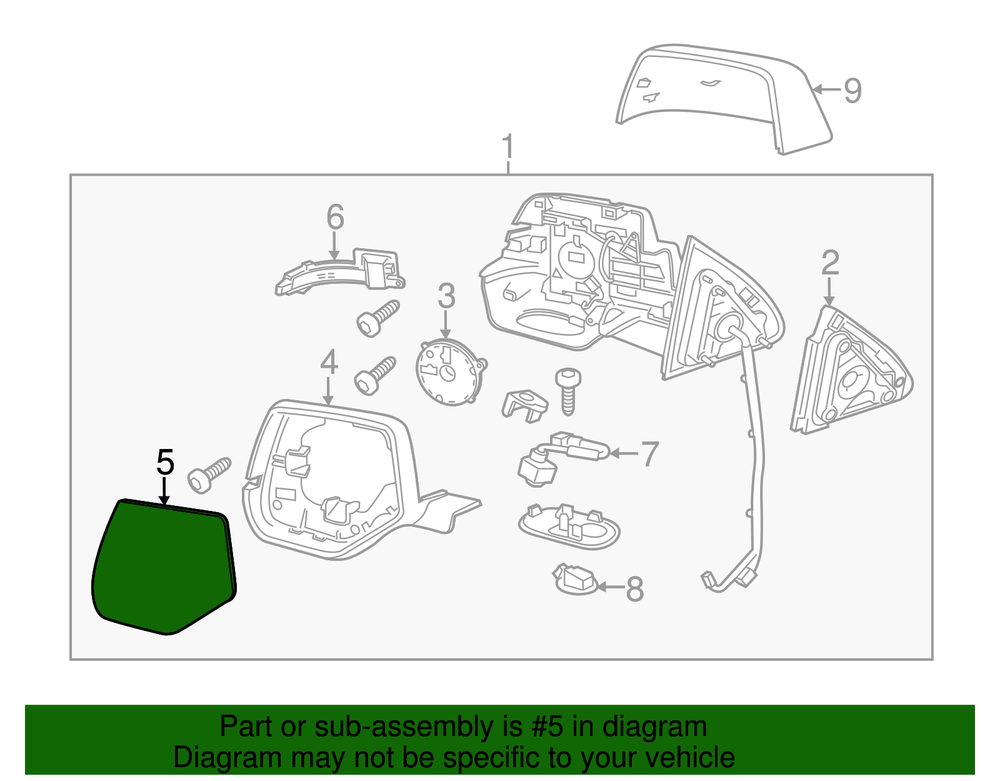 9
1
6
2
3
4
7
5
8

Part or sub-assembly is #5 in diagram
Diagram may not be specific to your vehicle