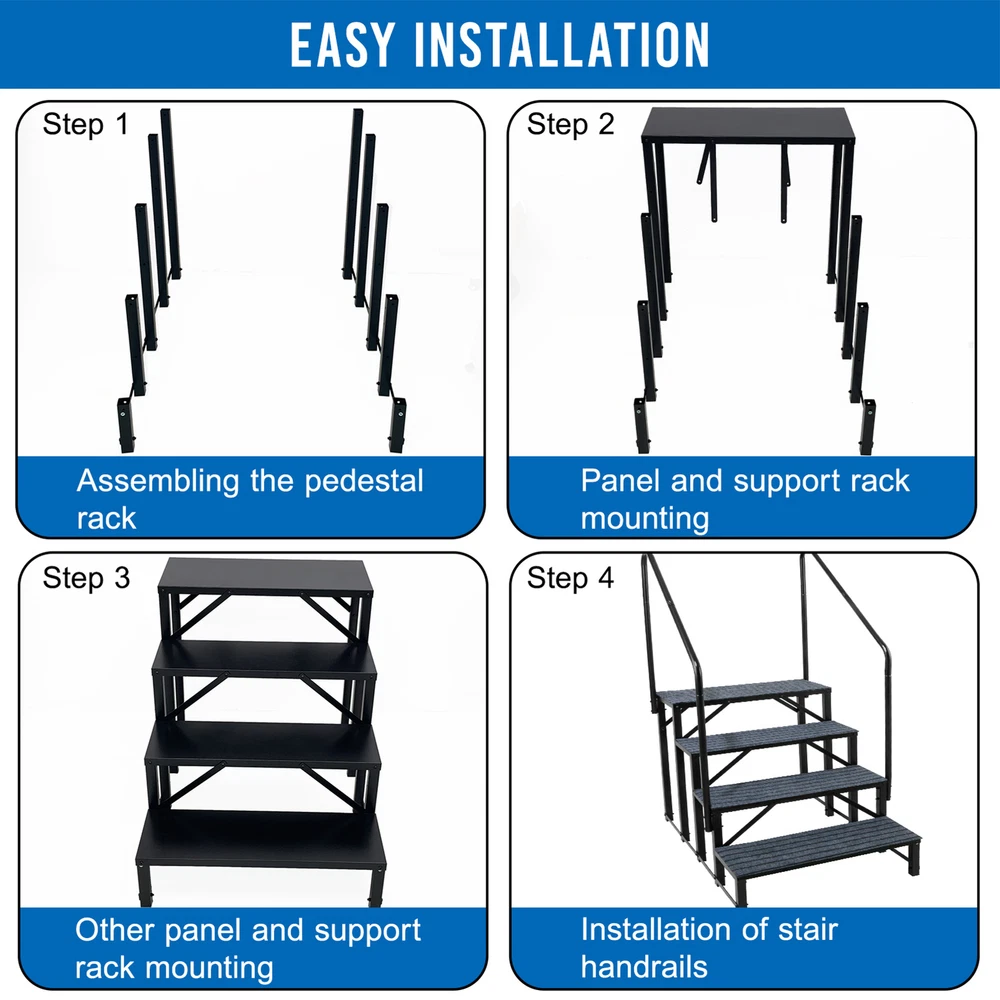 EASY INSTALLATION

Step 1

Assembling the pedestal rack

Step 2

Panel and support rack mounting

Step 3

Other panel and support rack mounting

Step 4

Installation of stair handrails