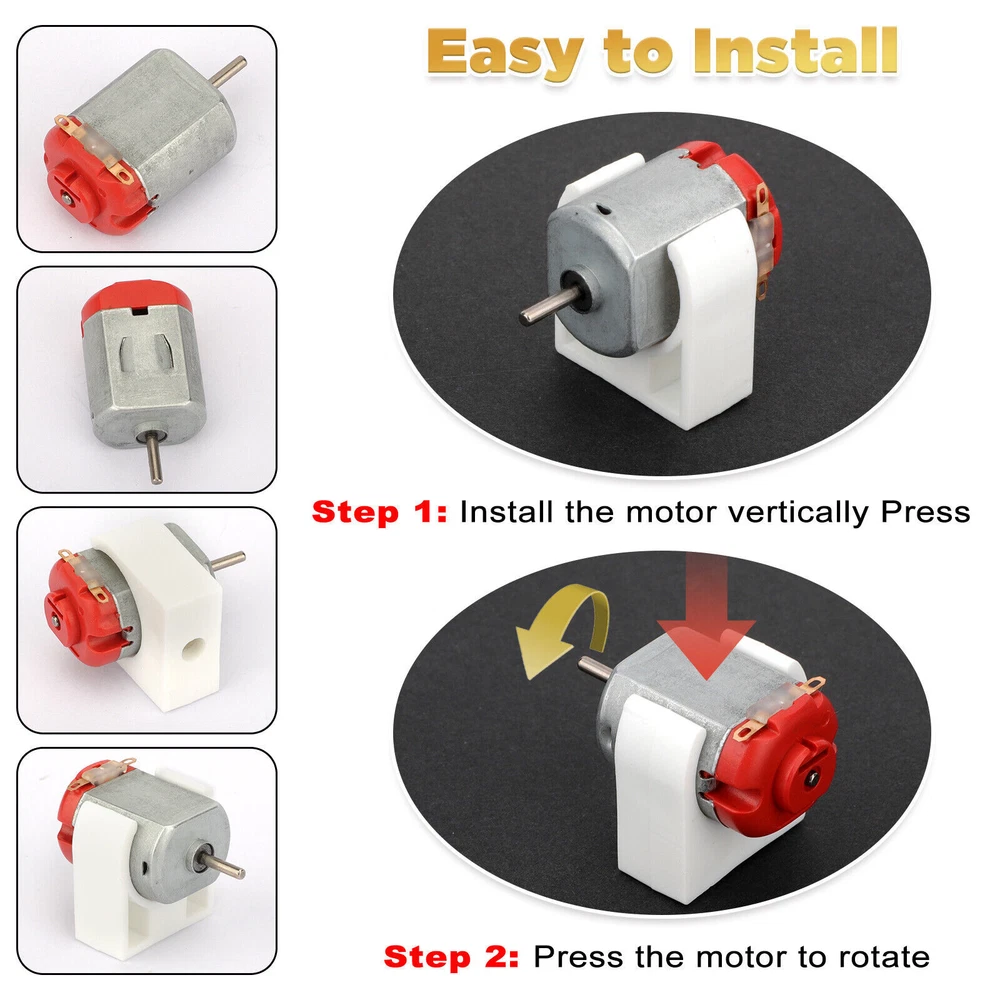 Easy to Install

Step 1: Install the motor vertically Press

Step 2: Press the motor to rotate