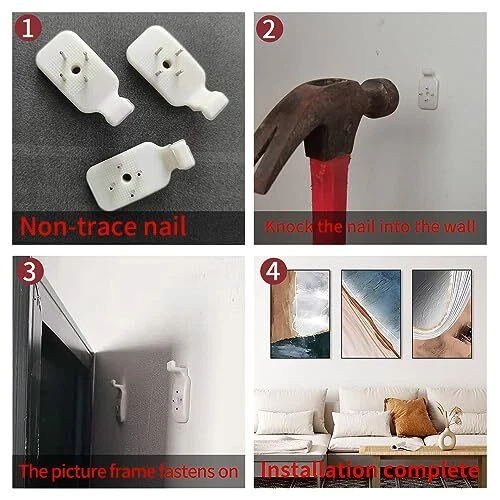 1
Non-trace nail

2
Knock the nail into the wall

3
The picture frame fastens on

4
Installation complete