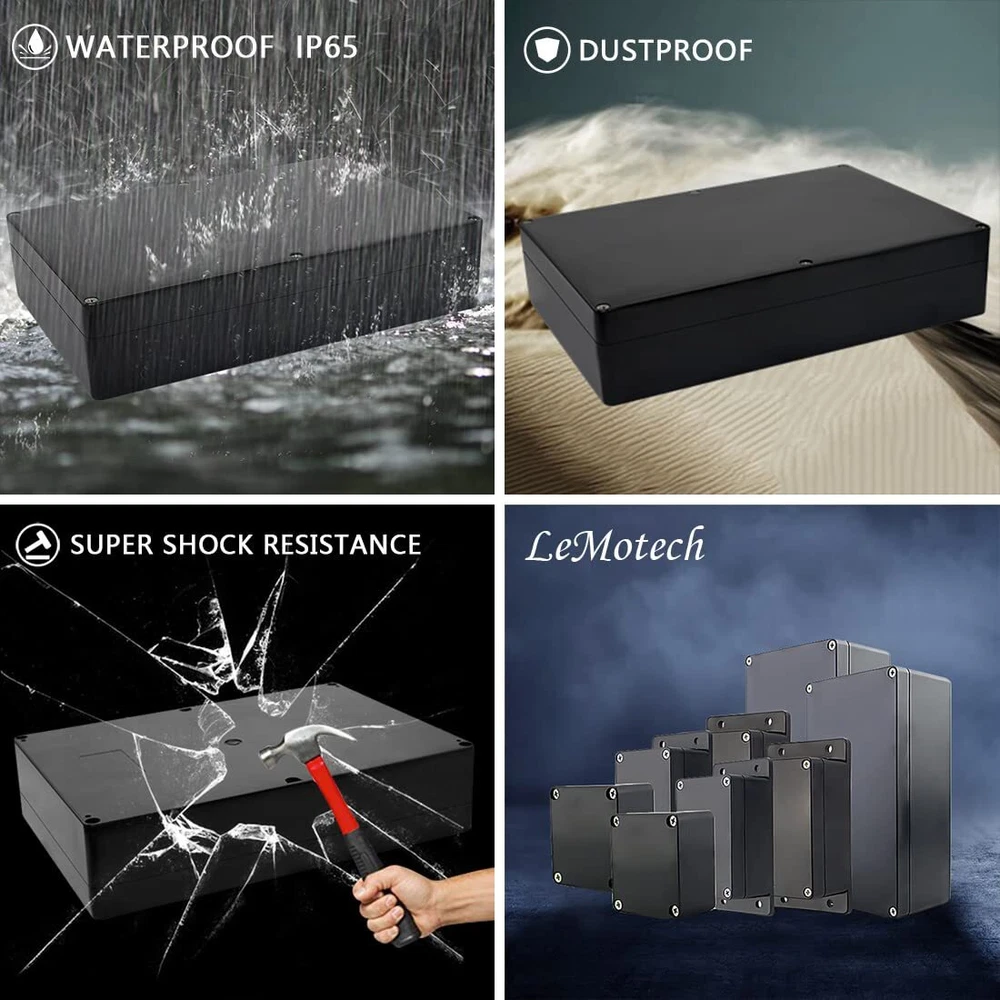 WATERPROOF IP65

DUSTPROOF

SUPER SHOCK RESISTANCE

LeMotech