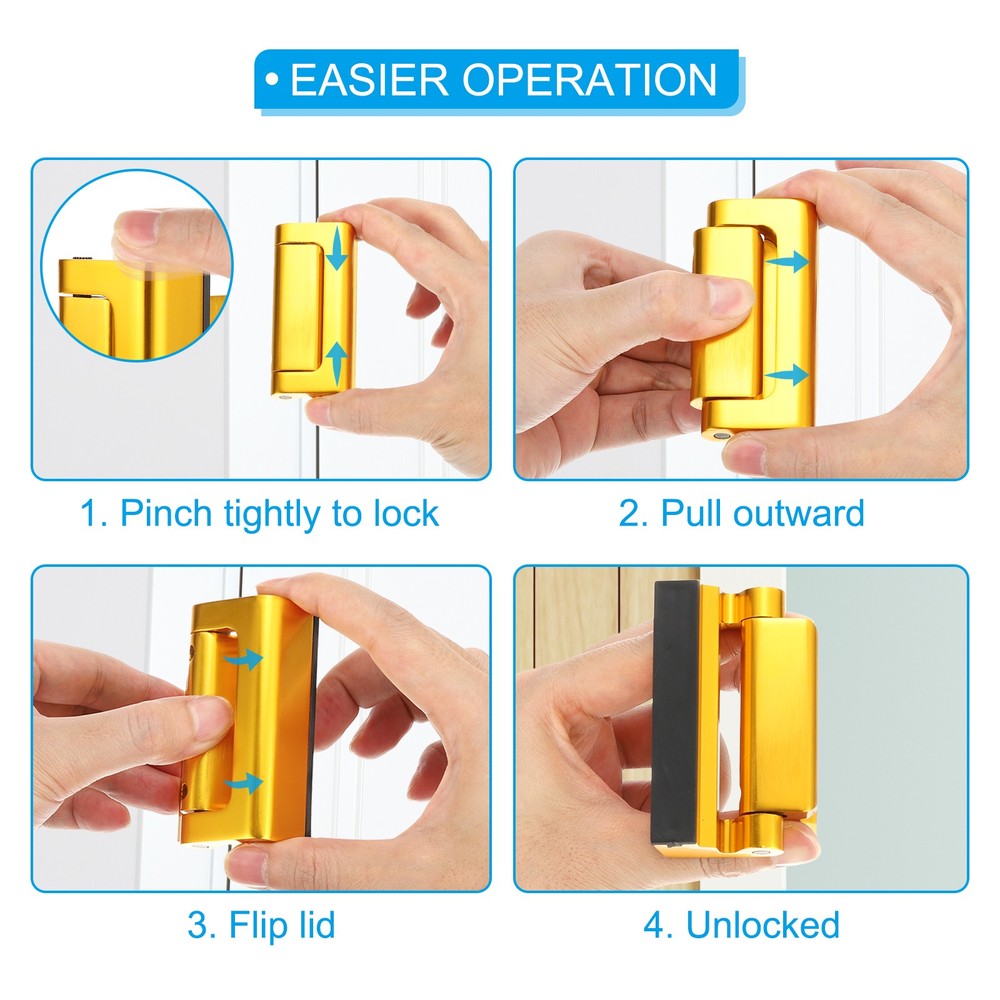 • EASIER OPERATION

1. Pinch tightly to lock

2. Pull outward

3. Flip lid

4. Unlocked