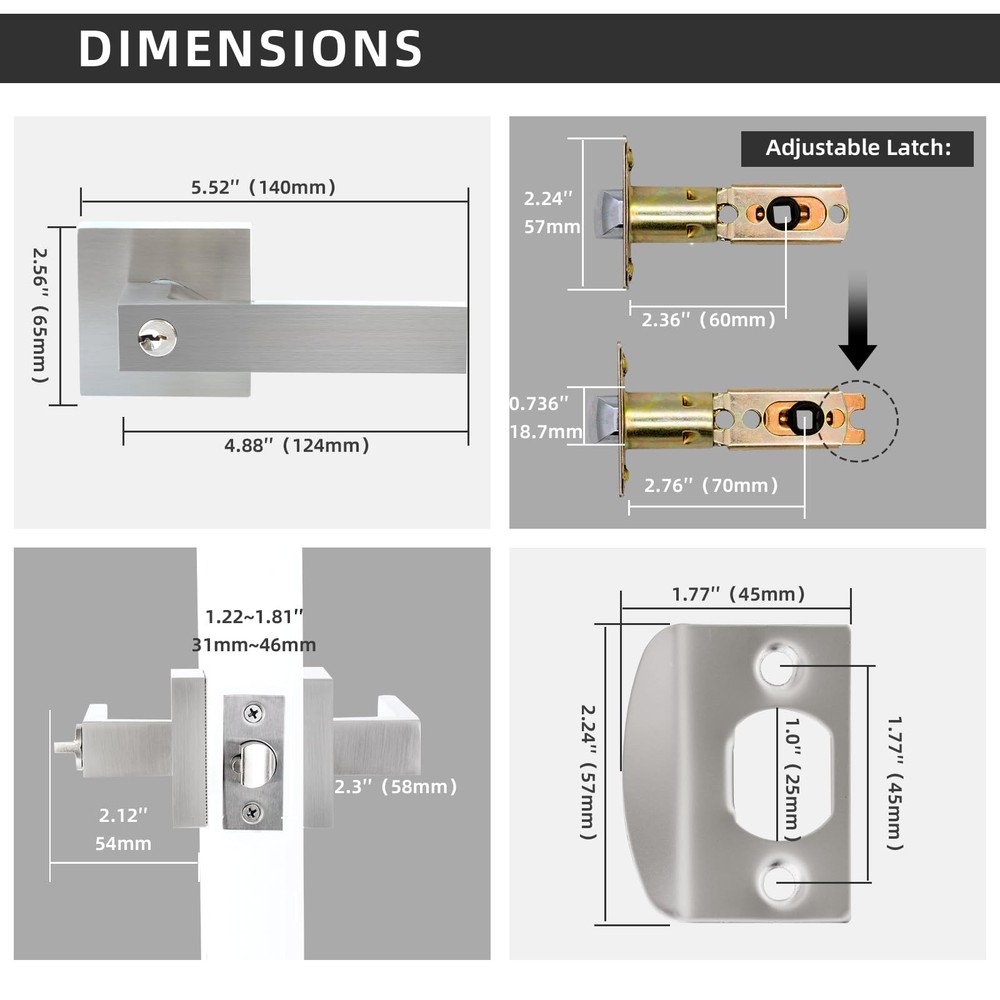 DIMENSIONS

5.52'' (140mm)

2.56'' (65mm)

4.88'' (124mm)

Adjustable Latch:

2.24''
57mm

2.36'' (60mm)

0.736''
18.7mm

2.76'' (70mm)

1.22~1.81''
31mm~46mm

2.3'' (58mm)

2.12''
54mm

1.77'' (45mm)

2.24'' (57mm)

1.0'' (25mm)

1.77'' (45mm)