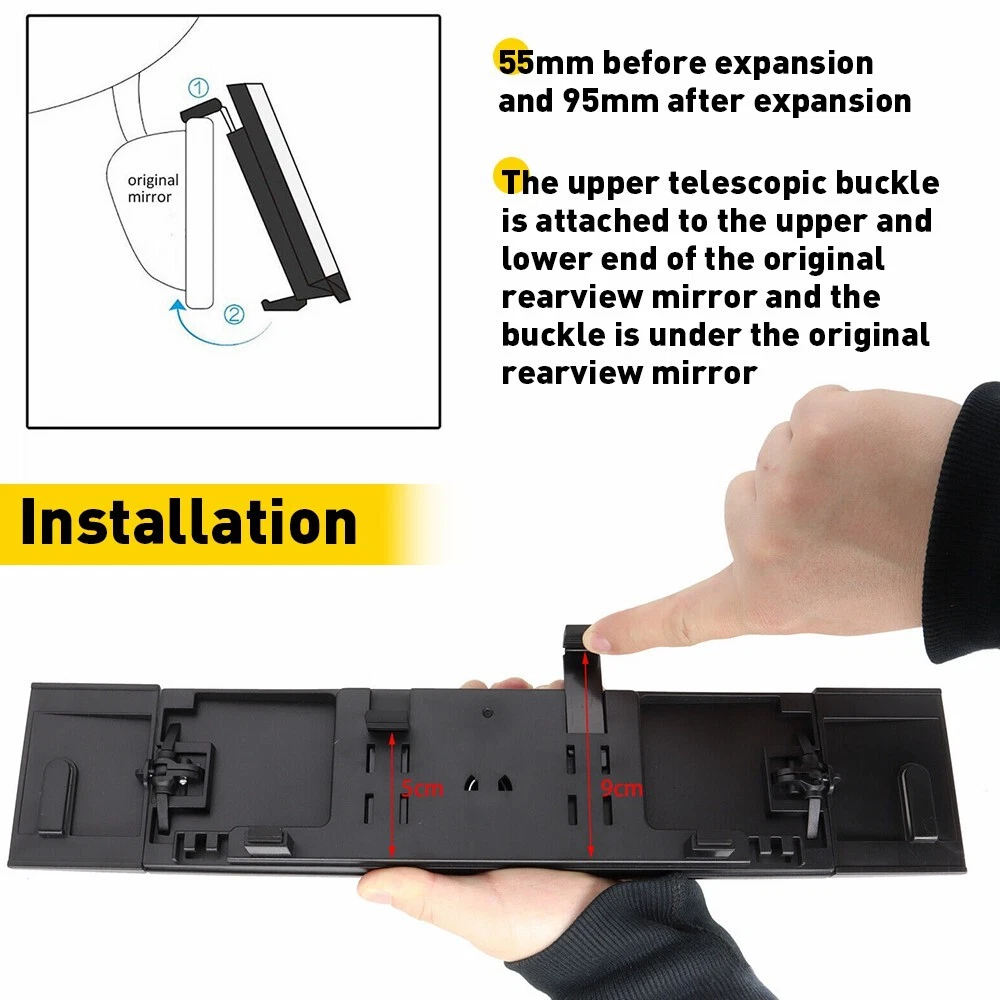 ①
original mirror
②

55mm before expansion and 95mm after expansion

The upper telescopic buckle is attached to the upper and lower end of the original rearview mirror and the buckle is under the original rearview mirror

Installation

5cm
9cm