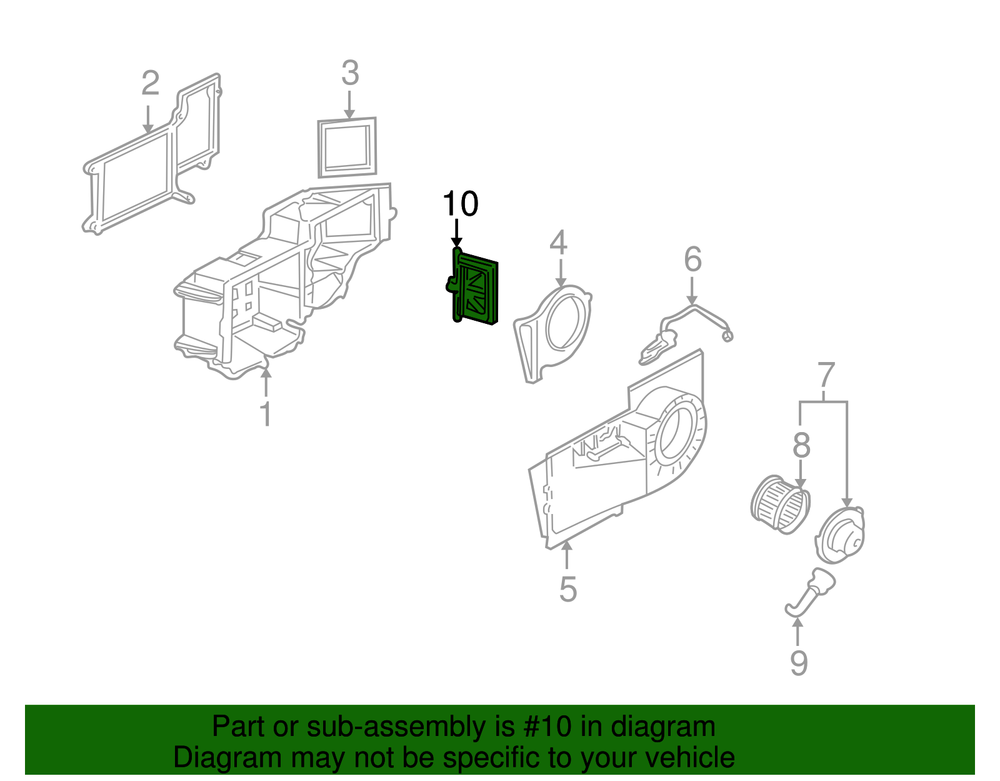 2
3
10
4
6
1
7
8
5
9

Part or sub-assembly is #10 in diagram
Diagram may not be specific to your vehicle