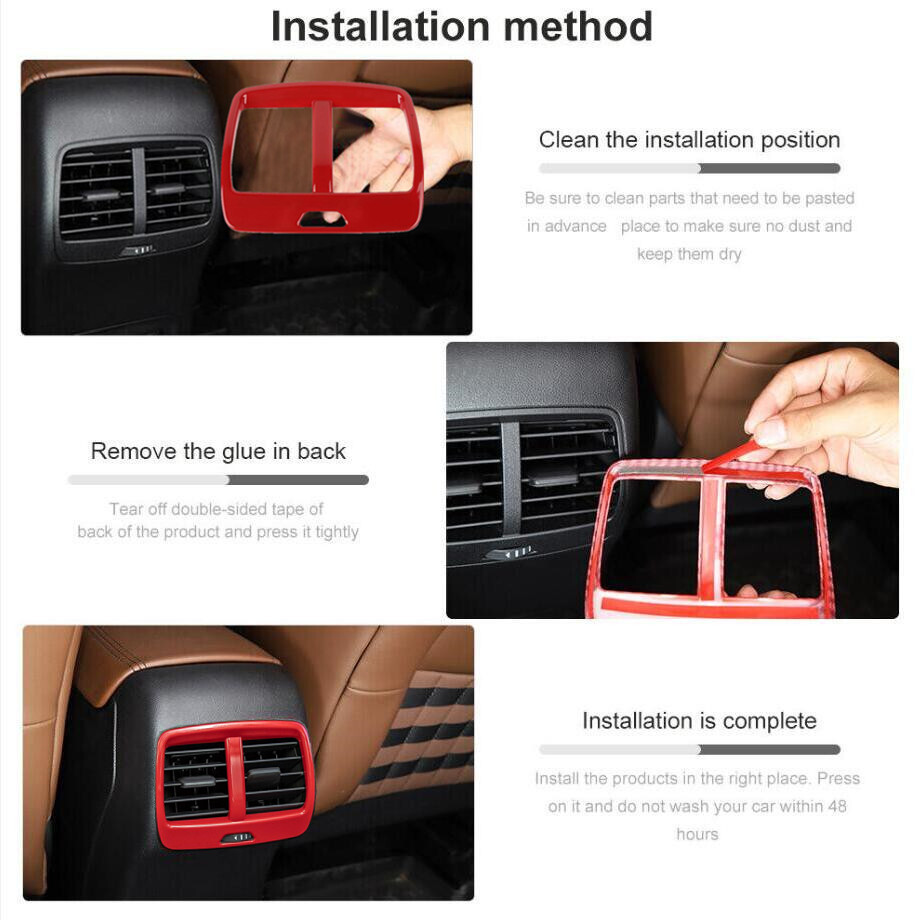 Installation method

Clean the installation position

Be sure to clean parts that need to be pasted in advance place to make sure no dust and keep them dry

Remove the glue in back

Tear off double-sided tape of back of the product and press it tightly

Installation is complete

Install the products in the right place. Press on it and do not wash your car within 48 hours