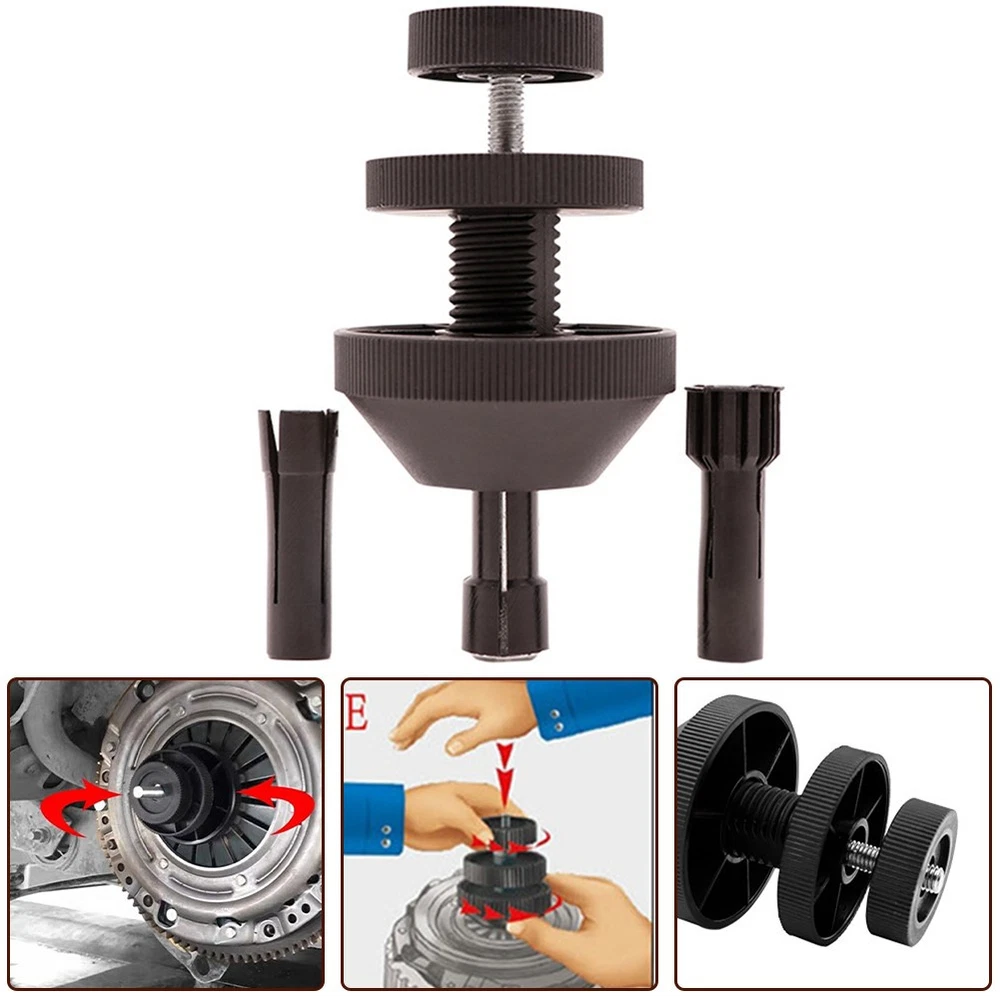 E