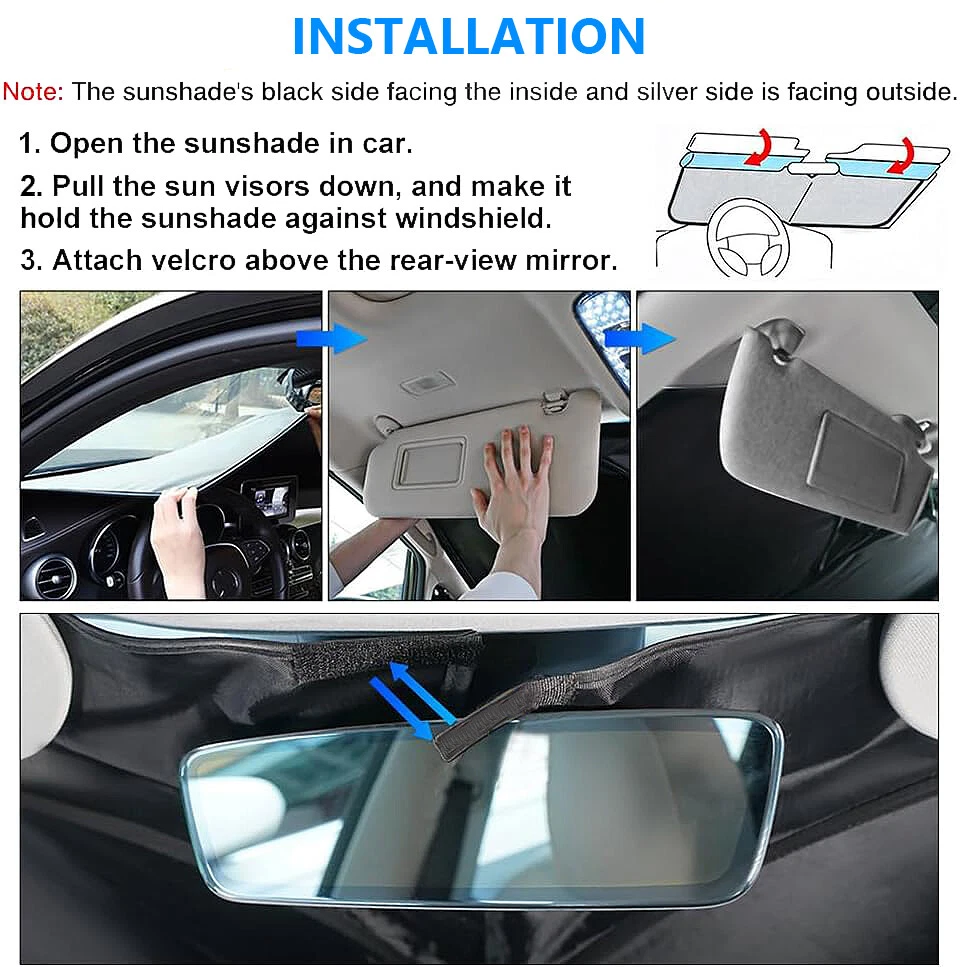 INSTALLATION

Note: The sunshade's black side facing the inside and silver side is facing outside.

1. Open the sunshade in car.

2. Pull the sun visors down, and make it hold the sunshade against windshield.

3. Attach velcro above the rear-view mirror.