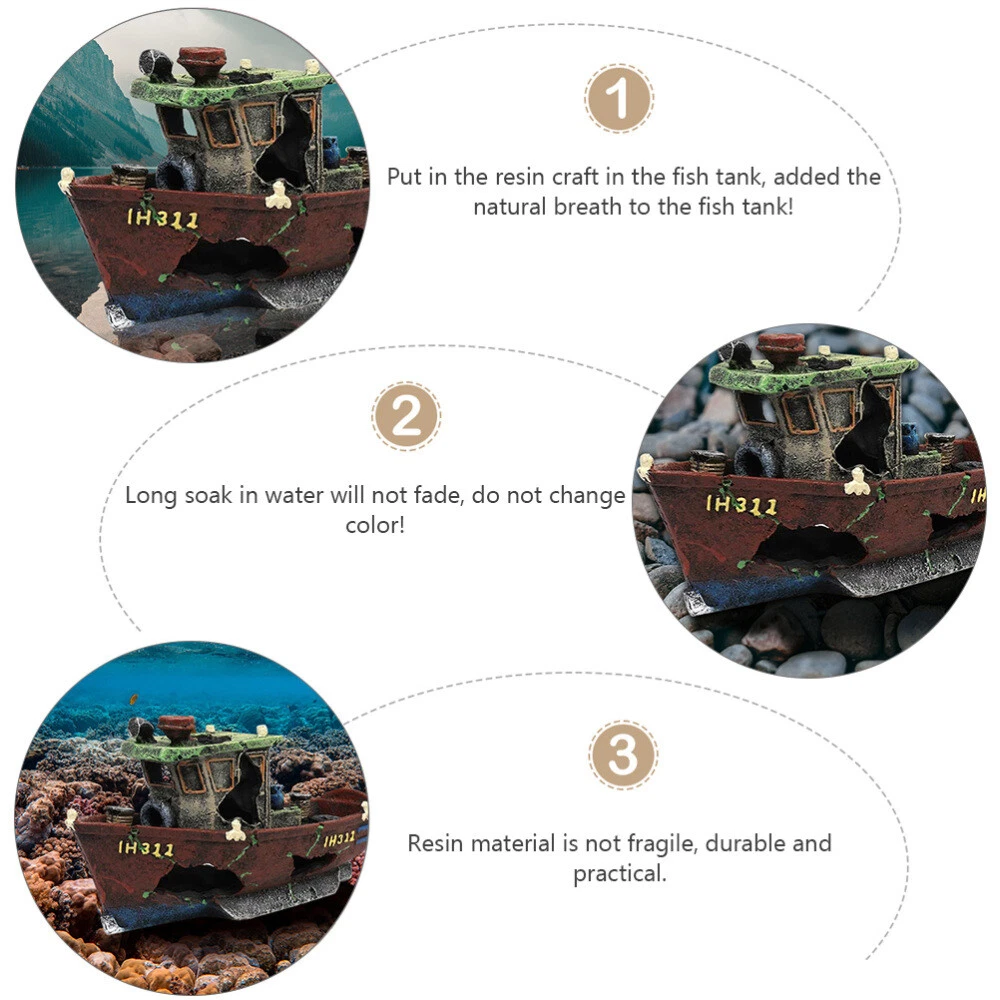 IH311

1

Put in the resin craft in the fish tank, added the natural breath to the fish tank!

2

Long soak in water will not fade, do not change color!

IH311

IH311

IH311

3

Resin material is not fragile, durable and practical.