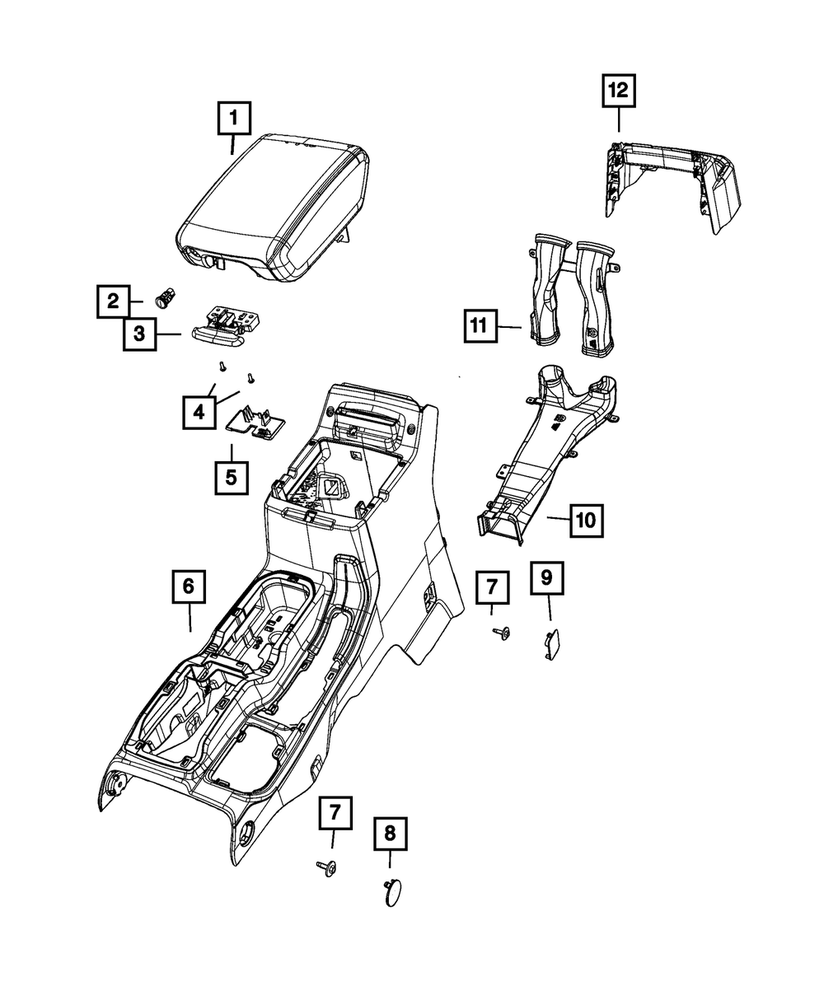 1
12
2
3
11
4
5
10
6
7
9
7
8