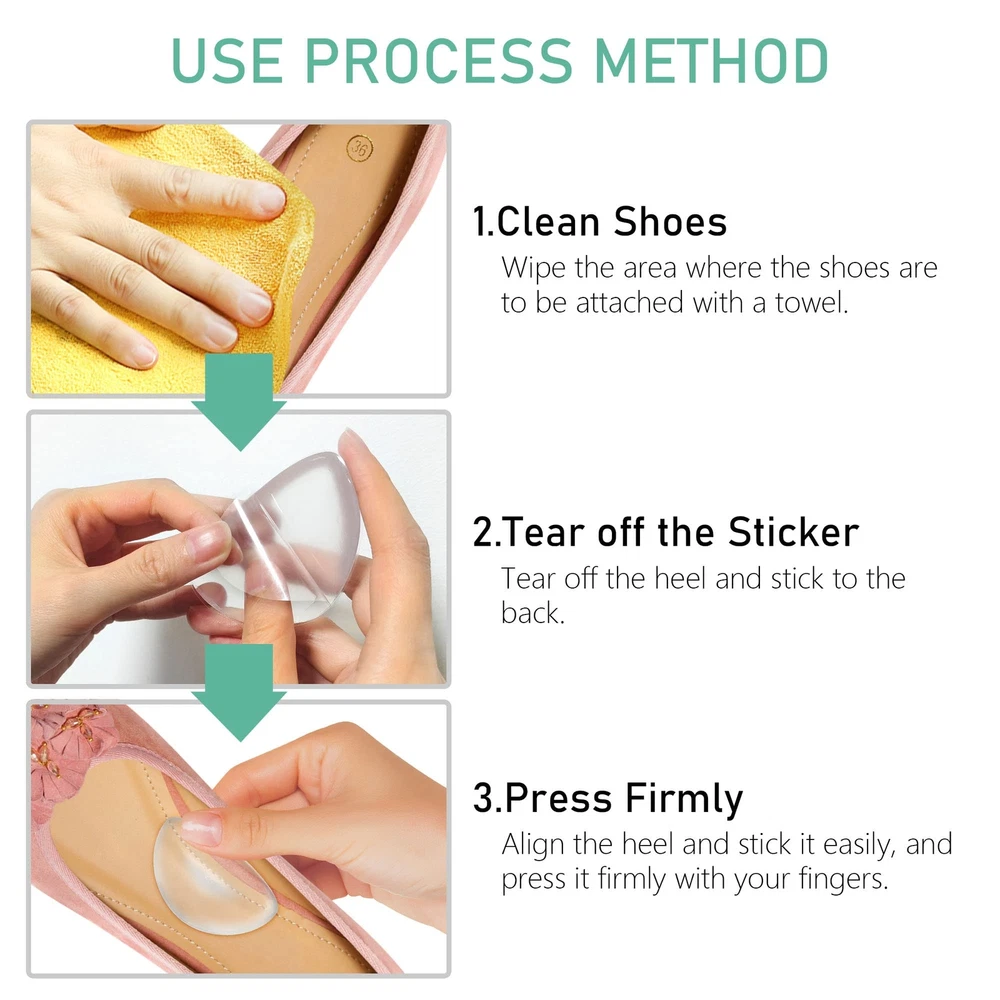 USE PROCESS METHOD

36

1.Clean Shoes
Wipe the area where the shoes are to be attached with a towel.

2.Tear off the Sticker
Tear off the heel and stick to the back.

3.Press Firmly
Align the heel and stick it easily, and press it firmly with your fingers.