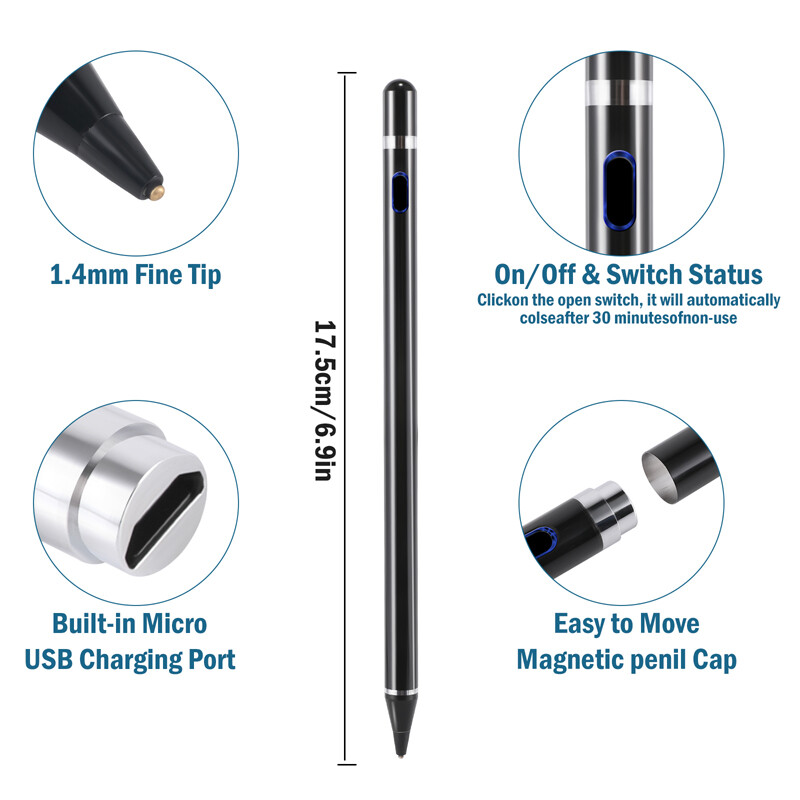 1.4mm Fine Tip

17.5cm/6.9in

On/Off & Switch Status
Clickon the open switch, it will automatically colseafter 30 minutesofnon-use

Built-in Micro
USB Charging Port

Easy to Move
Magnetic penil Cap