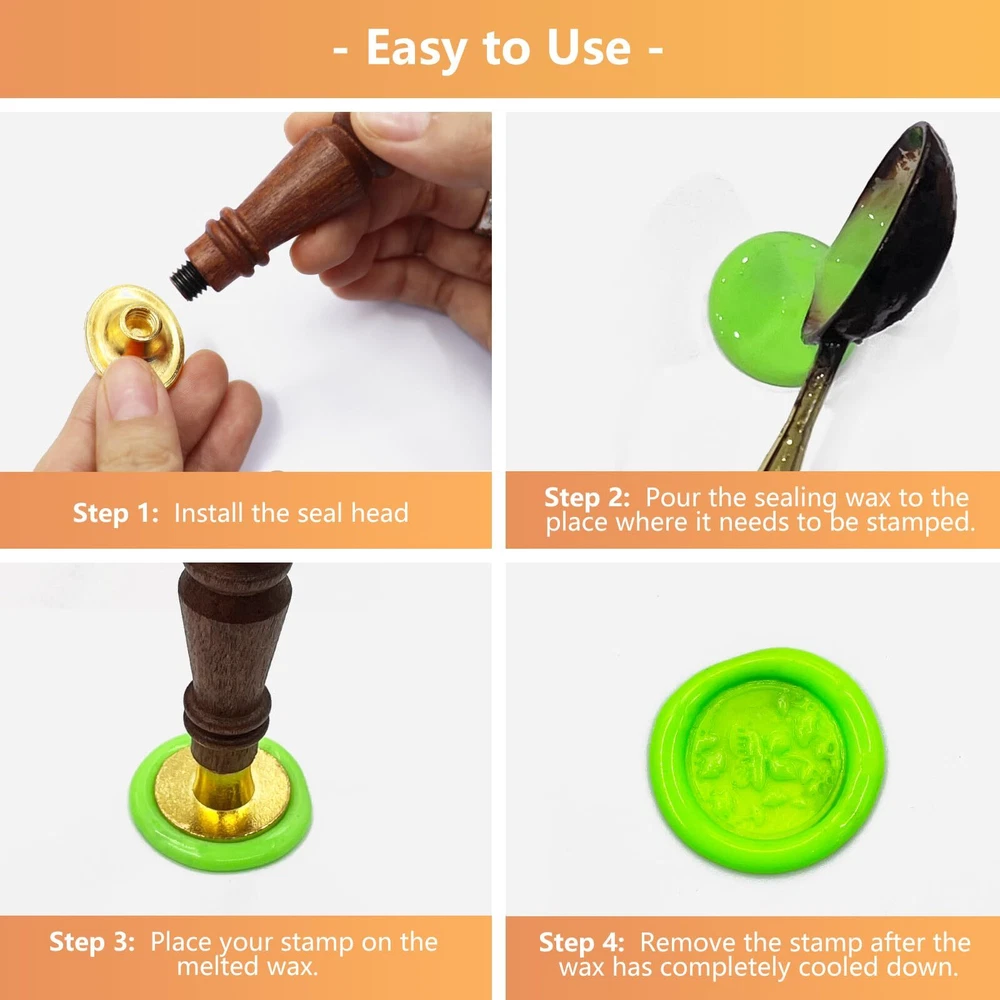 - Easy to Use -

Step 1: Install the seal head

Step 2: Pour the sealing wax to the place where it needs to be stamped.

Step 3: Place your stamp on the melted wax.

Step 4: Remove the stamp after the wax has completely cooled down.