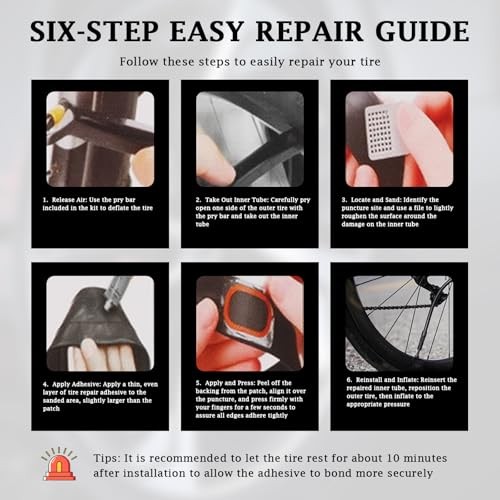 SIX-STEP EASY REPAIR GUIDE

Follow these steps to easily repair your tire

1. Release Air: Use the pry bar included in the kit to deflate the tire

2. Take Out Inner Tube: Carefully pry open one side of the outer tire with the pry bar and take out the inner tube

3. Locate and Sand: Identify the puncture site and use a file to lightly roughen the surface around the damage on the inner tube

4. Apply Adhesive: Apply a thin, even layer of tire repair adhesive to the sanded area, slightly larger than the patch

5. Apply and Press: Peel off the backing from the patch, align it over the puncture, and press firmly with your fingers for a few seconds to assure all edges adhere tightly

6. Reinstall and Inflate: Reinsert the repaired inner tube, reposition the outer tire, then inflate to the appropriate pressure

Tips: It is recommended to let the tire rest for about 10 minutes after installation to allow the adhesive to bond more securely