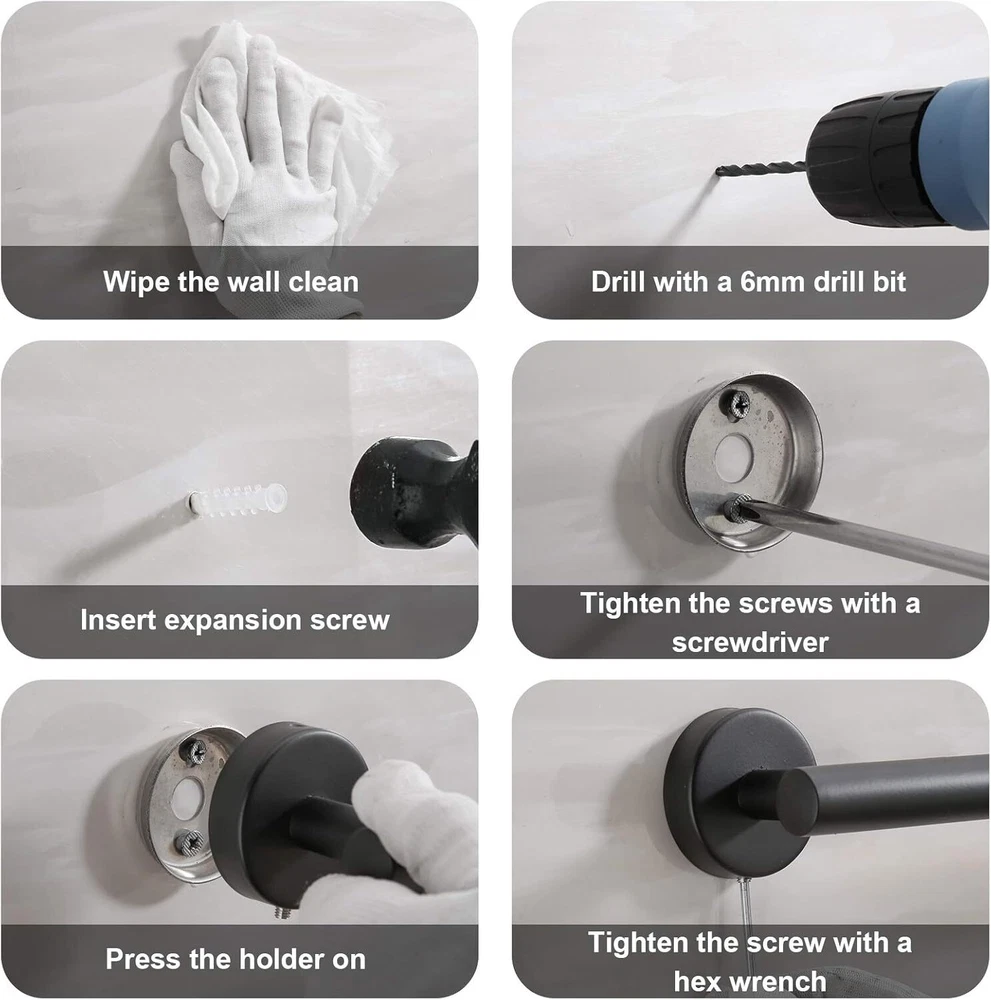 Wipe the wall clean

Drill with a 6mm drill bit

Insert expansion screw

Tighten the screws with a screwdriver

Press the holder on

Tighten the screw with a hex wrench