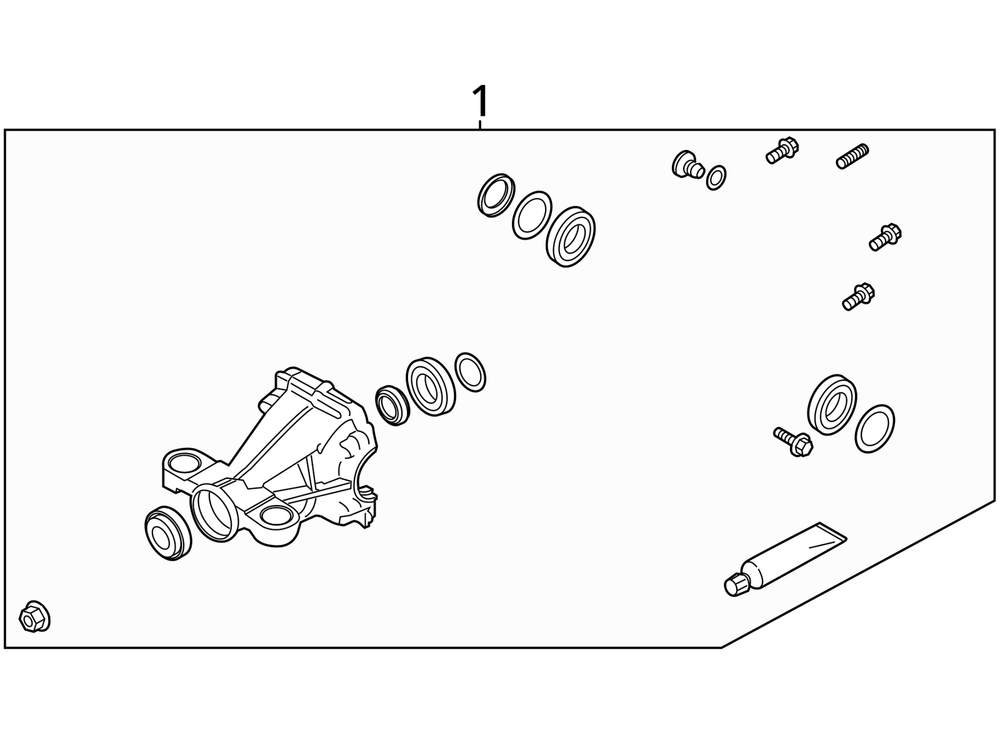 1