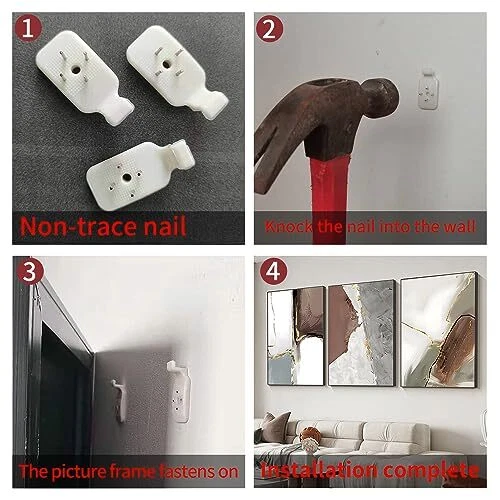 1
Non-trace nail

2
Knock the nail into the wall

3
The picture frame fastens on

4
Installation complete