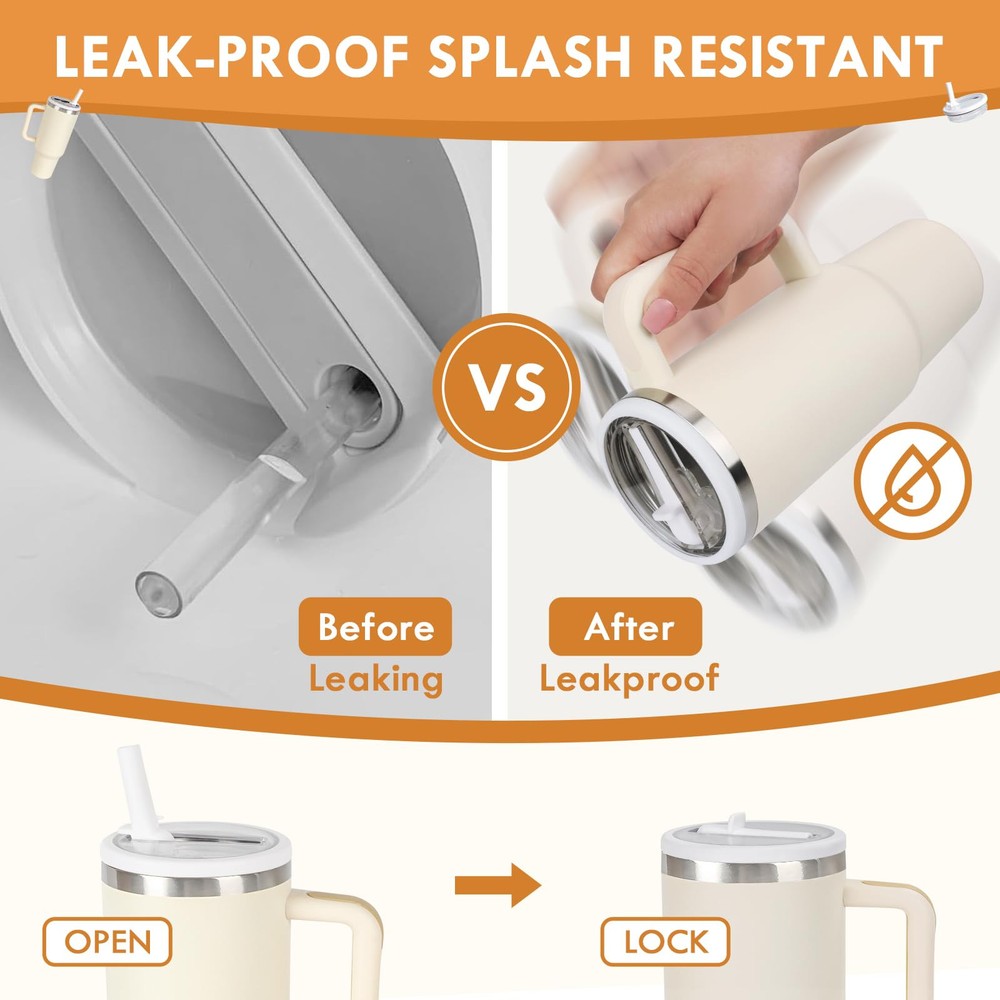 LEAK-PROOF SPLASH RESISTANT

VS

Before
Leaking

After
Leakproof

OPEN

LOCK