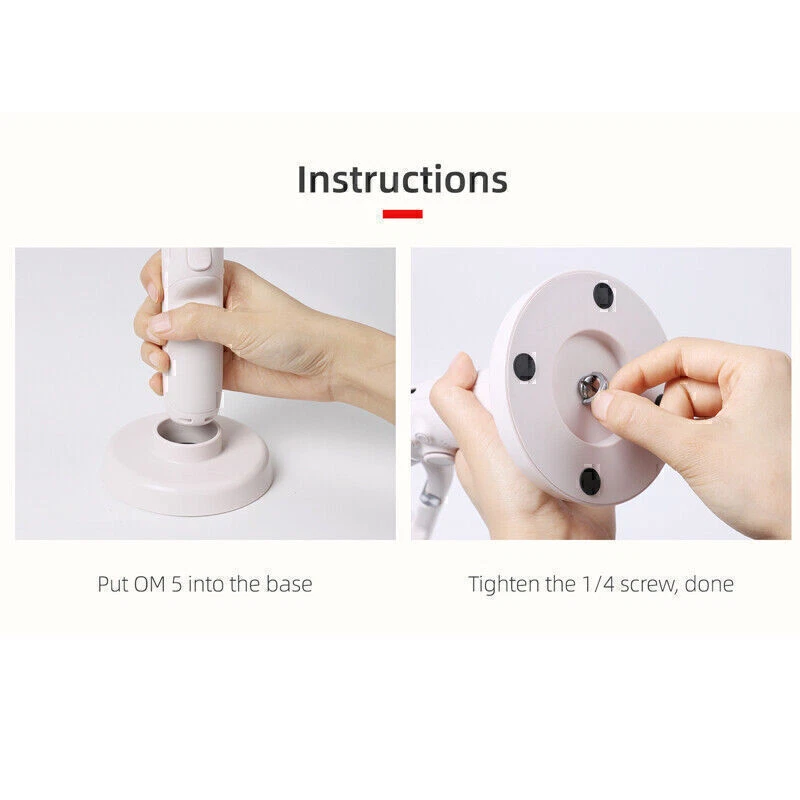 Instructions

Put OM 5 into the base

Tighten the 1/4 screw, done