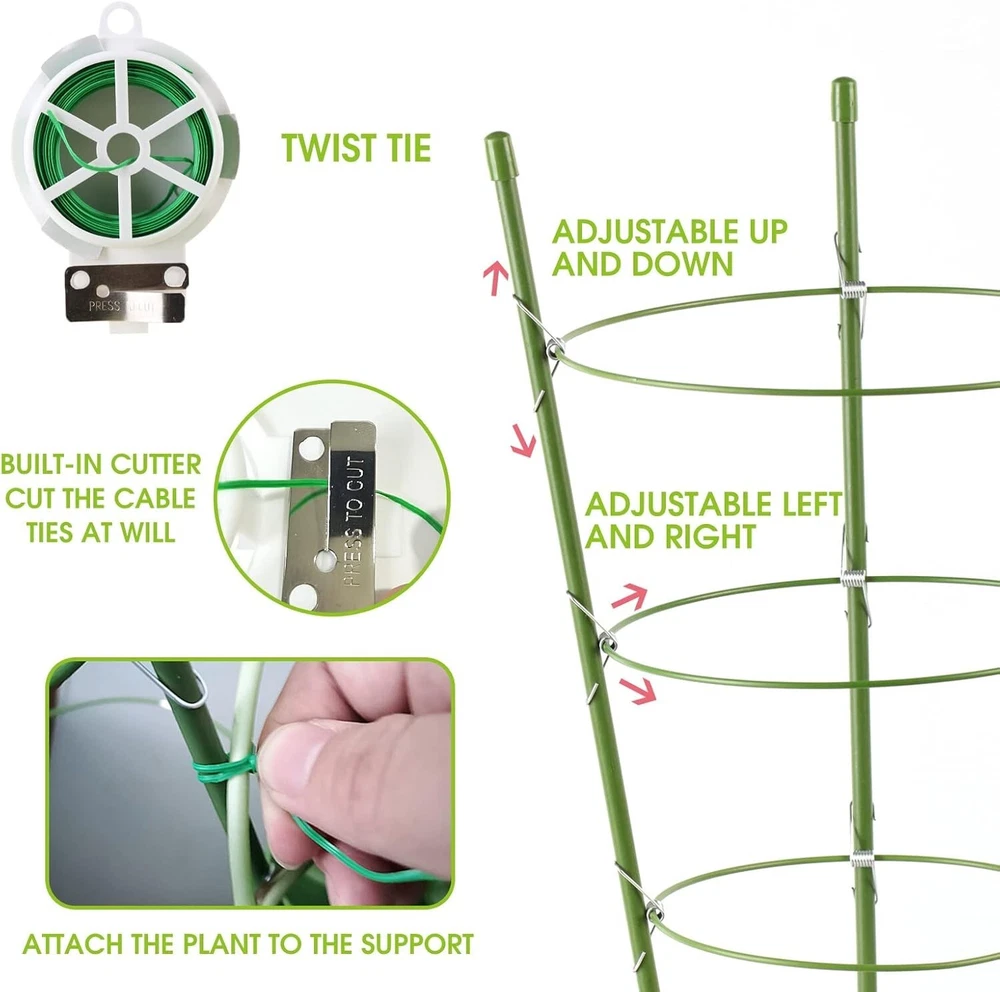 PRESS TO CUT

TWIST TIE

ADJUSTABLE UP AND DOWN

BUILT-IN CUTTER CUT THE CABLE TIES AT WILL

PRESS TO CUT

ADJUSTABLE LEFT AND RIGHT

ATTACH THE PLANT TO THE SUPPORT