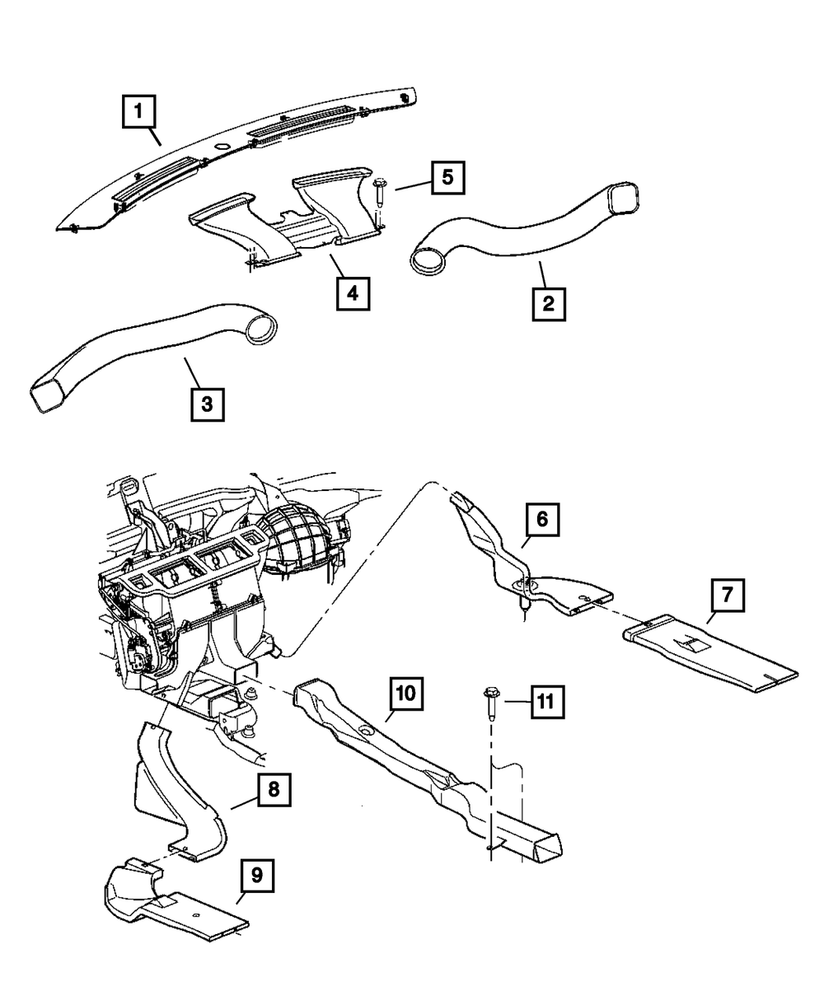 1
5
4
2
3
6
7
10
11
8
9