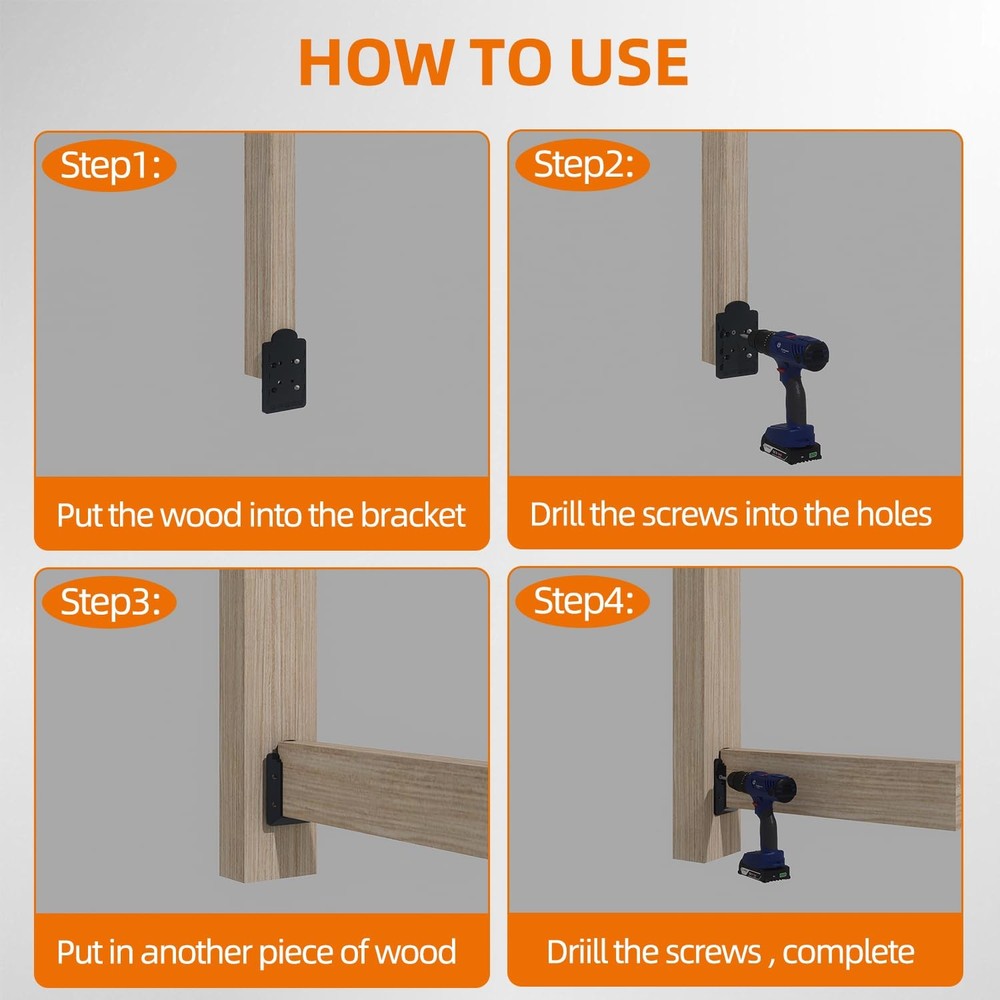 HOW TO USE

Step1:

Put the wood into the bracket

Step2:

Drill the screws into the holes

Step3:

Put in another piece of wood

Step4:

Driill the screws , complete