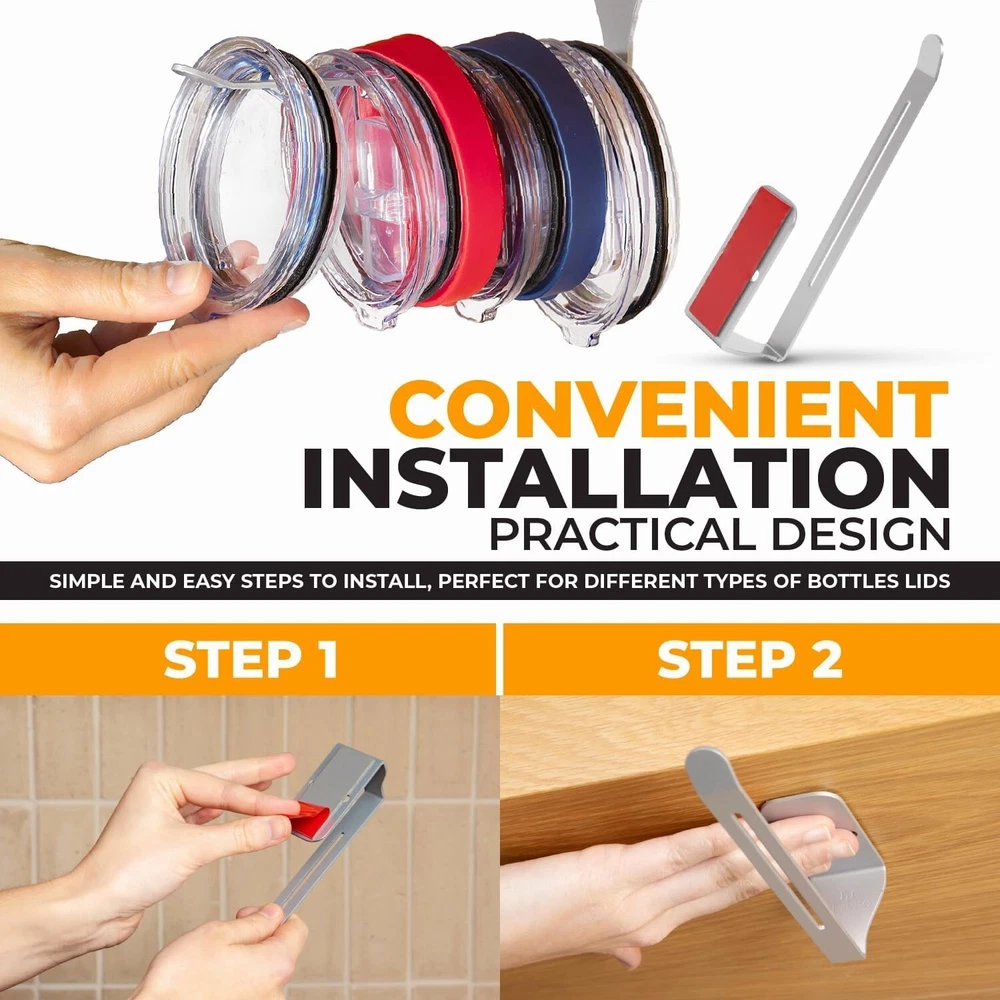 CONVENIENT
INSTALLATION
PRACTICAL DESIGN

SIMPLE AND EASY STEPS TO INSTALL, PERFECT FOR DIFFERENT TYPES OF BOTTLES LIDS

STEP 1

STEP 2