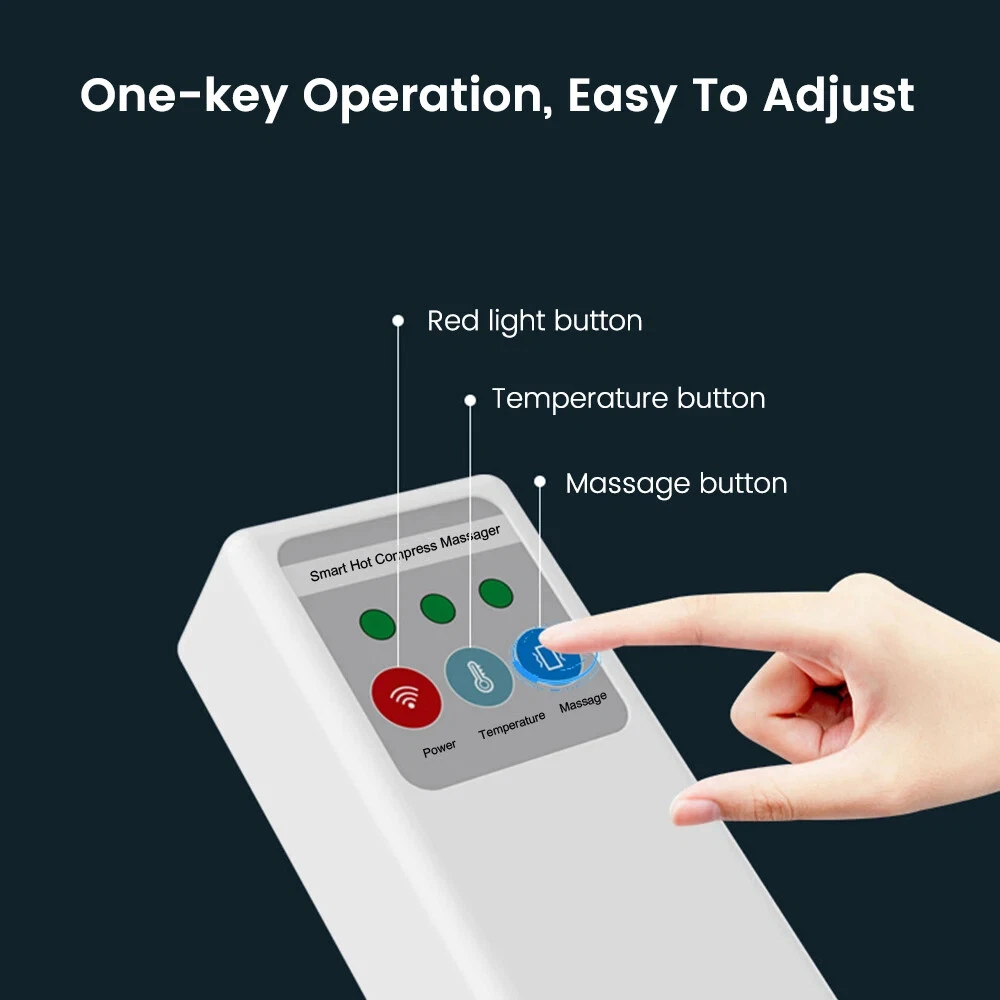 One-key Operation, Easy To Adjust

Red light button

Temperature button

Massage button

Smart Hot Compress Massager

Power

Temperature

Massage