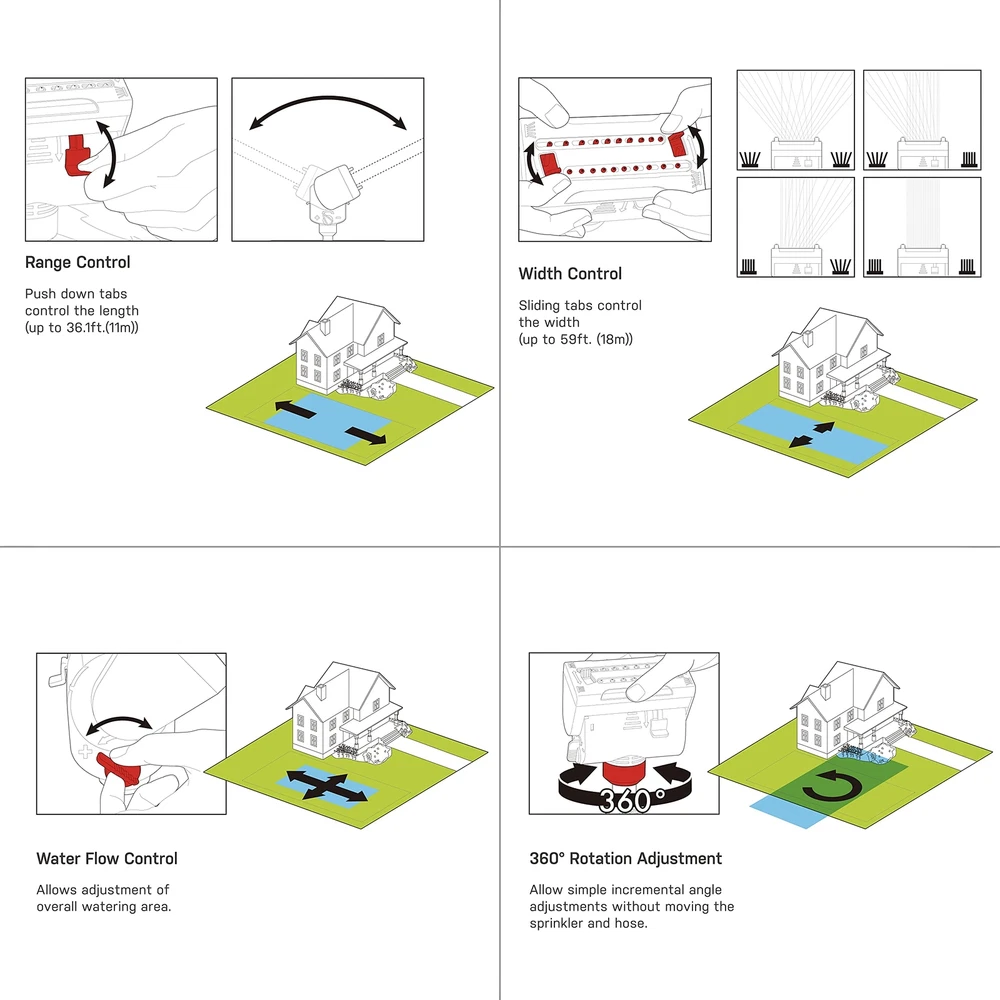 Range Control

Push down tabs control the length (up to 36.1ft.(11m))

Width Control

Sliding tabs control the width (up to 59ft. (18m))

Water Flow Control

Allows adjustment of overall watering area.

360°

360° Rotation Adjustment

Allow simple incremental angle adjustments without moving the sprinkler and hose.