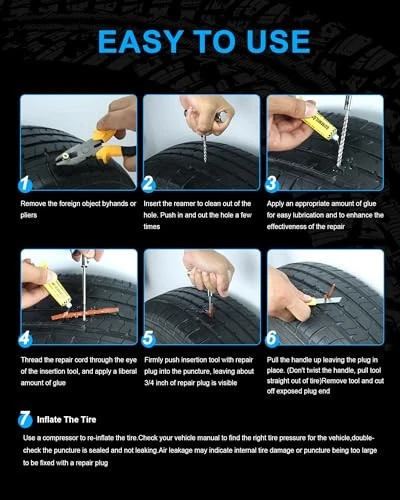 EASY TO USE

1

Remove the foreign object byhands or pliers

2

Insert the reamer to clean out of the hole. Push in and out the hole a few times

3

Apply an appropriate amount of glue for easy lubrication and to enhance the effectiveness of the repair

4

Thread the repair cord through the eye of the insertion tool, and apply a liberal amount of glue

5

Firmly push insertion tool with repair plug into the puncture, leaving about 3/4 inch of repair plug is visible

6

Pull the handle up leaving the plug in place. (Don't twist the handle, pull tool straight out of tire)Remove tool and cut off exposed plug end

7 Inflate The Tire

Use a compressor to re-inflate the tire.Check your vehicle manual to find the right tire pressure for the vehicle,double-check the puncture is sealed and not leaking.Air leakage may indicate internal tire damage or puncture being too large to be fixed with a repair plug