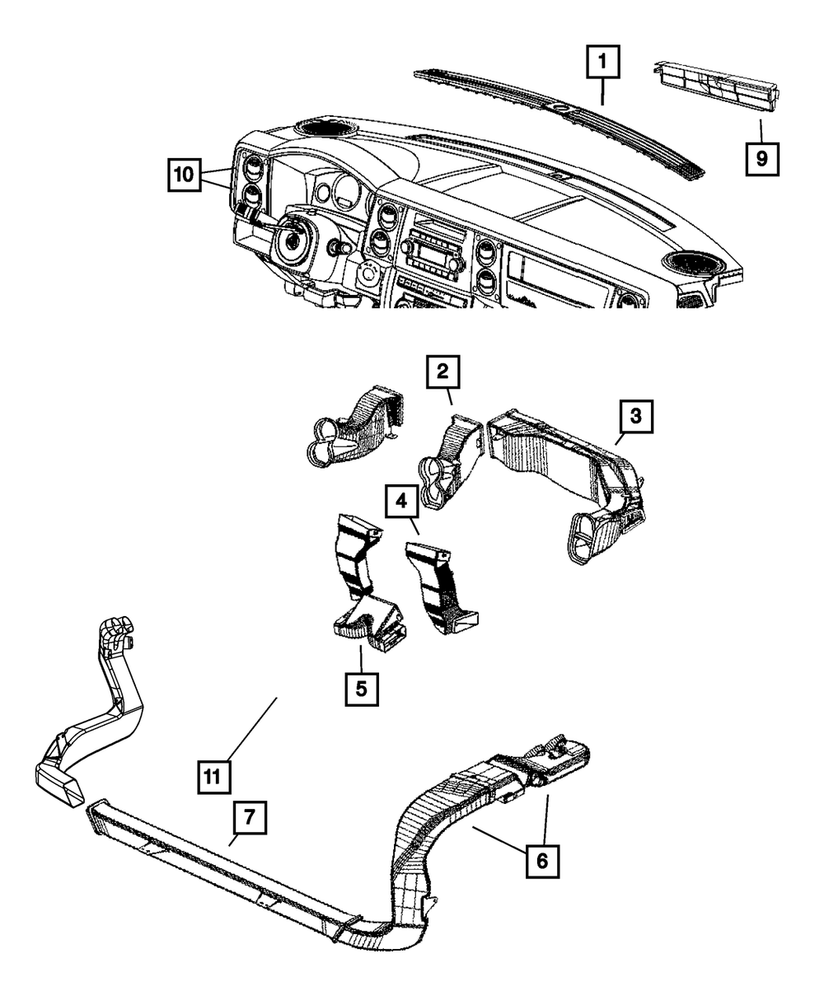 1
9
10
2
3
4
5
11
7
6