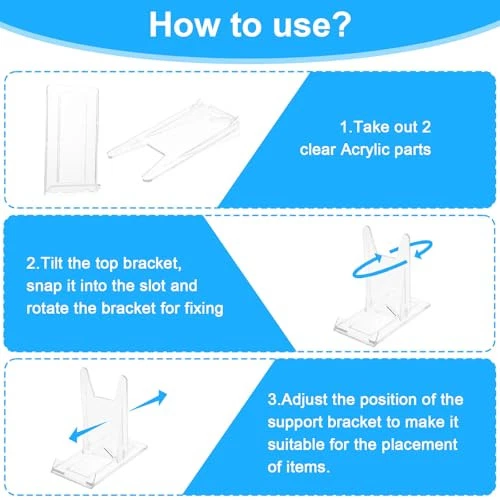 How to use?

1.Take out 2 clear Acrylic parts

2.Tilt the top bracket, snap it into the slot and rotate the bracket for fixing

3.Adjust the position of the support bracket to make it suitable for the placement of items.