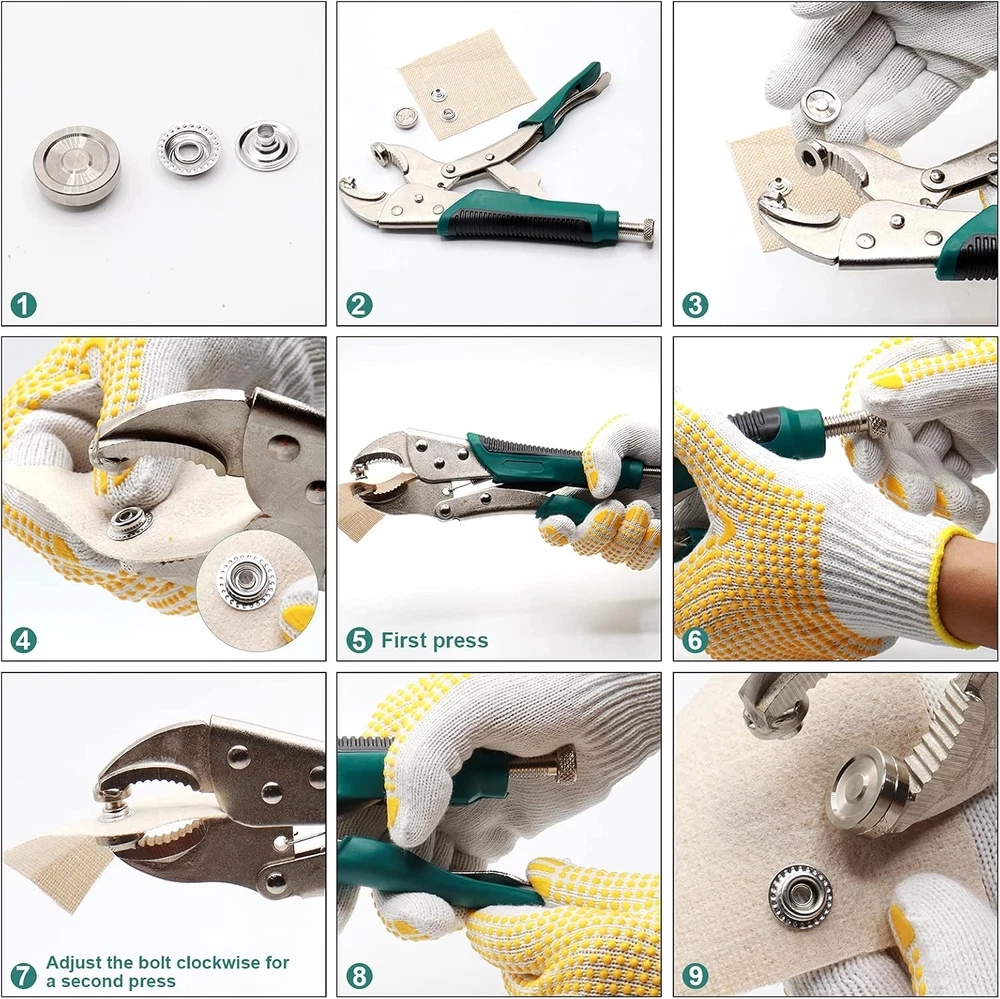 1

2

3

4

5 First press

6

7 Adjust the bolt clockwise for a second press

8

9