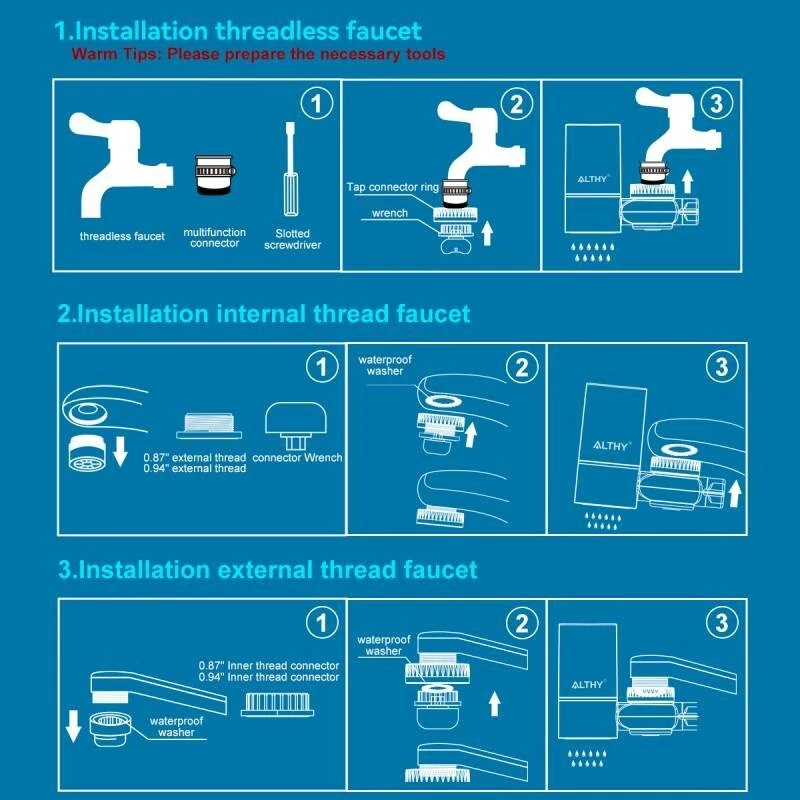 1.Installation threadless faucet
Warm Tips: Please prepare the necessary tools

1
threadless faucet
multifunction connector
Slotted screwdriver

2
Tap connector ring
wrench

3
ALTHY

2.Installation internal thread faucet

1
0.87" external thread
0.94" external thread
connector Wrench

2
waterproof washer

3
ALTHY

3.Installation external thread faucet

1
0.87" Inner thread connector
0.94" Inner thread connector
waterproof washer

2
waterproof washer

3
ALTHY