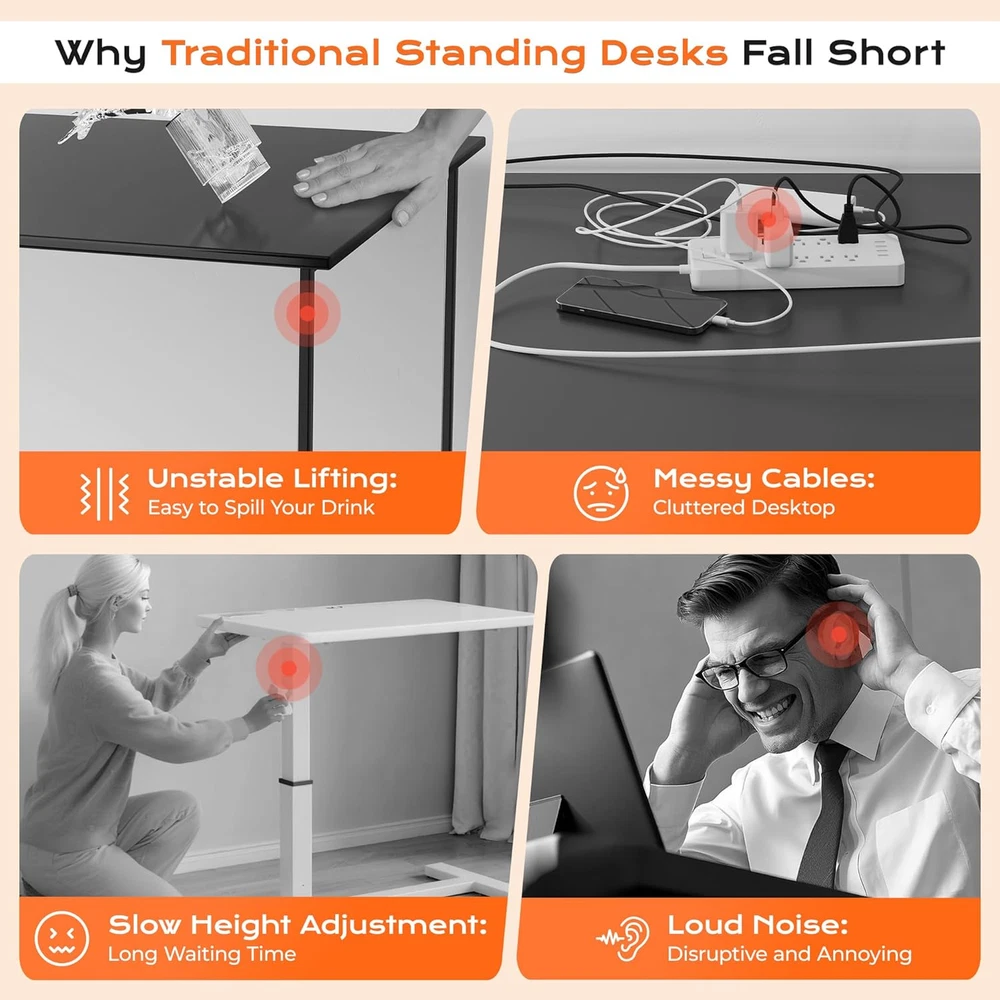 Why Traditional Standing Desks Fall Short

Unstable Lifting:
Easy to Spill Your Drink

Messy Cables:
Cluttered Desktop

Slow Height Adjustment:
Long Waiting Time

Loud Noise:
Disruptive and Annoying