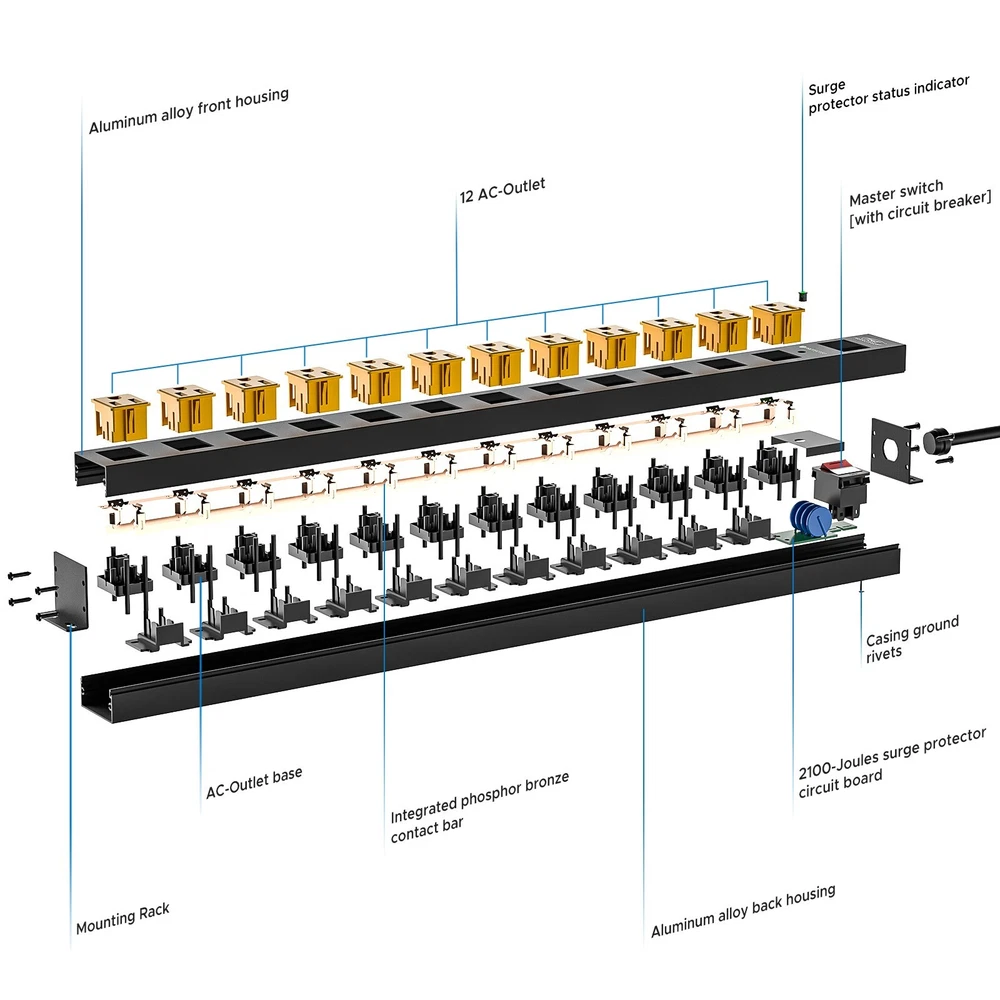 Aluminum alloy front housing

Surge protector status indicator

12 AC-Outlet

Master switch [with circuit breaker]

Casing ground rivets

2100-Joules surge protector circuit board

AC-Outlet base

Integrated phosphor bronze contact bar

Mounting Rack

Aluminum alloy back housing