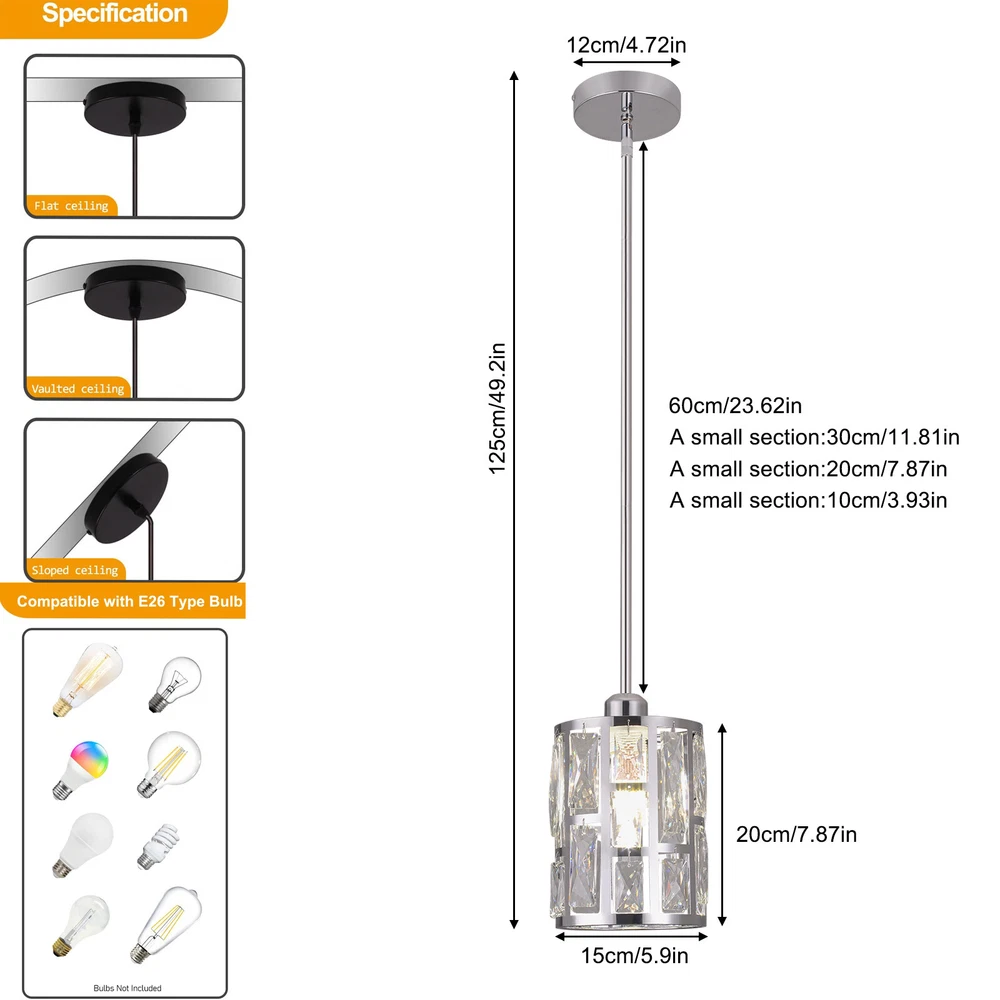 Specification

Flat ceiling

Vaulted ceiling

Sloped ceiling

Compatible with E26 Type Bulb

Bulbs Not Included

12cm/4.72in

125cm/49.2in

60cm/23.62in
A small section:30cm/11.81in
A small section:20cm/7.87in
A small section:10cm/3.93in

20cm/7.87in

15cm/5.9in