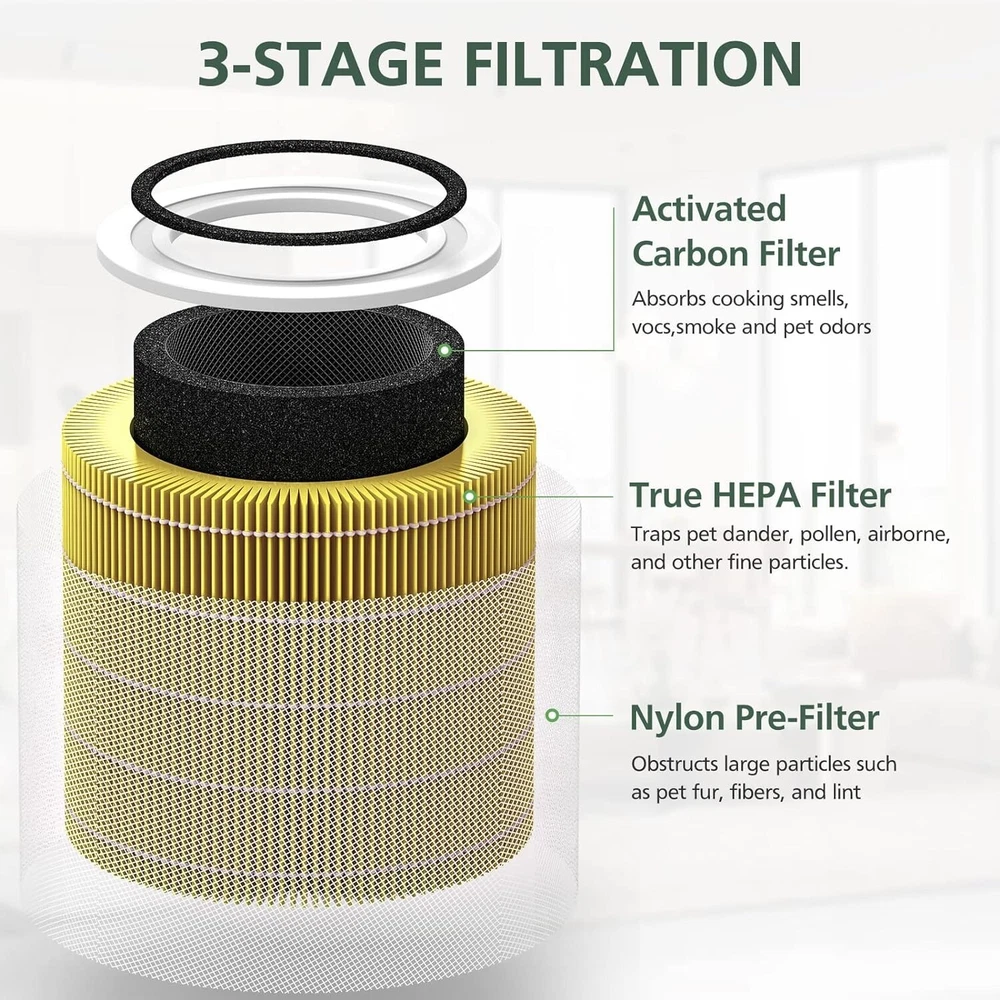 3-STAGE FILTRATION

Activated Carbon Filter

Absorbs cooking smells, vocs,smoke and pet odors

True HEPA Filter

Traps pet dander, pollen, airborne, and other fine particles.

Nylon Pre-Filter

Obstructs large particles such as pet fur, fibers, and lint