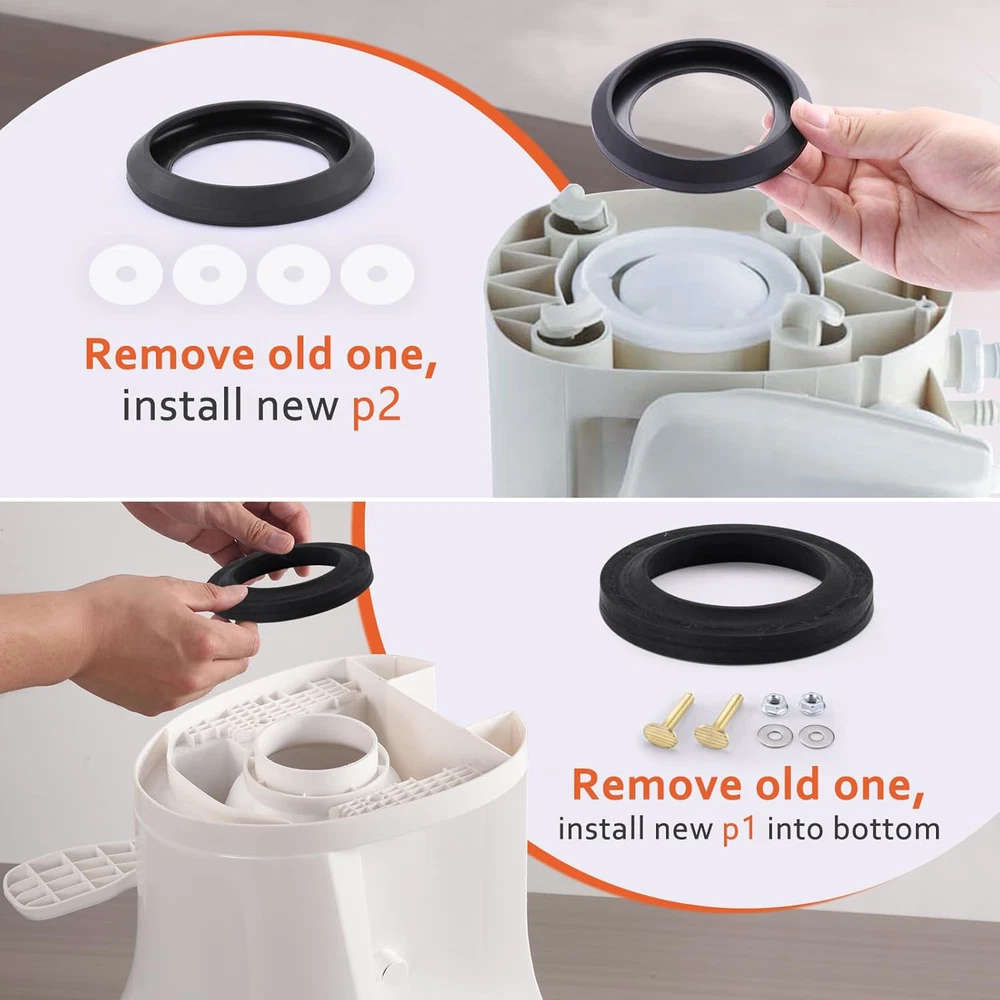 Remove old one, install new p2

Remove old one, install new p1 into bottom