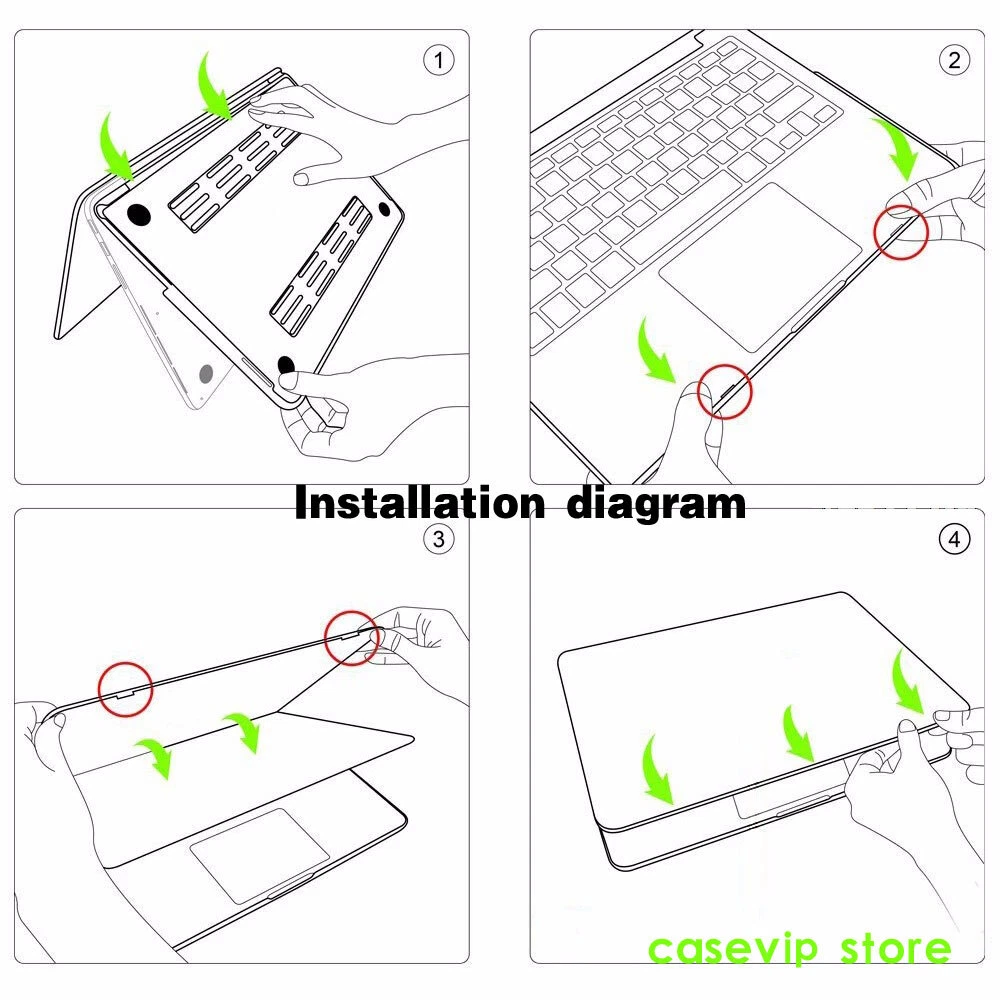 1

2

Installation diagram

3

4

casevip store