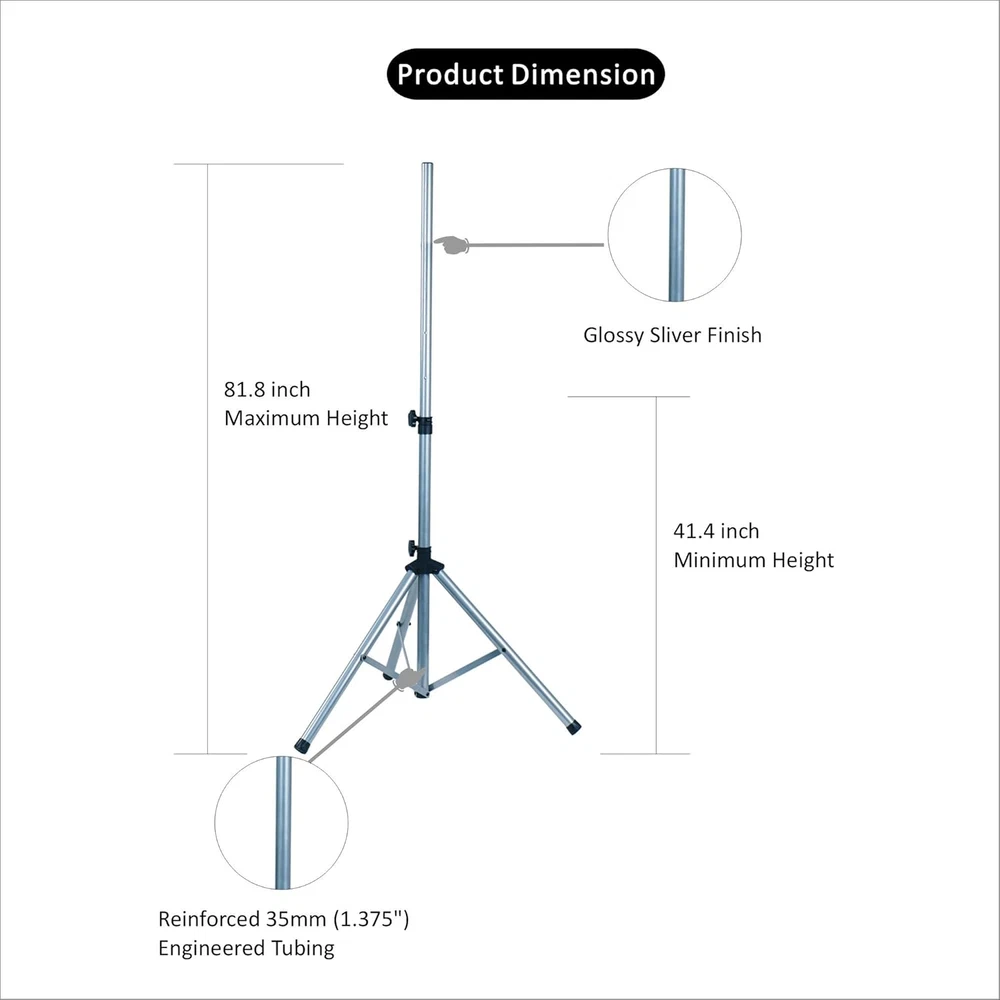 Product Dimension

Glossy Sliver Finish

81.8 inch
Maximum Height

41.4 inch
Minimum Height

Reinforced 35mm (1.375")
Engineered Tubing