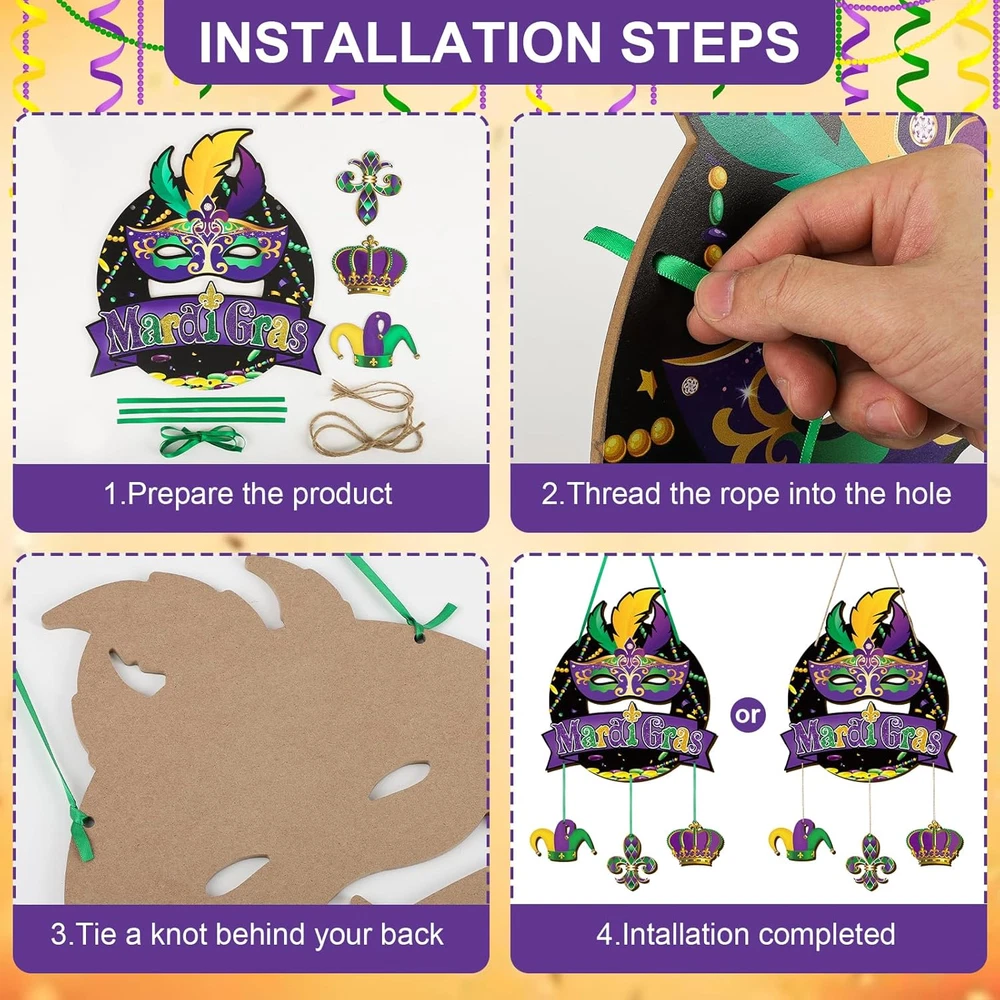 INSTALLATION STEPS

Mardi Gras

1.Prepare the product

2.Thread the rope into the hole

3.Tie a knot behind your back

Mardi Gras

or

Mardi Gras

4.Intallation completed