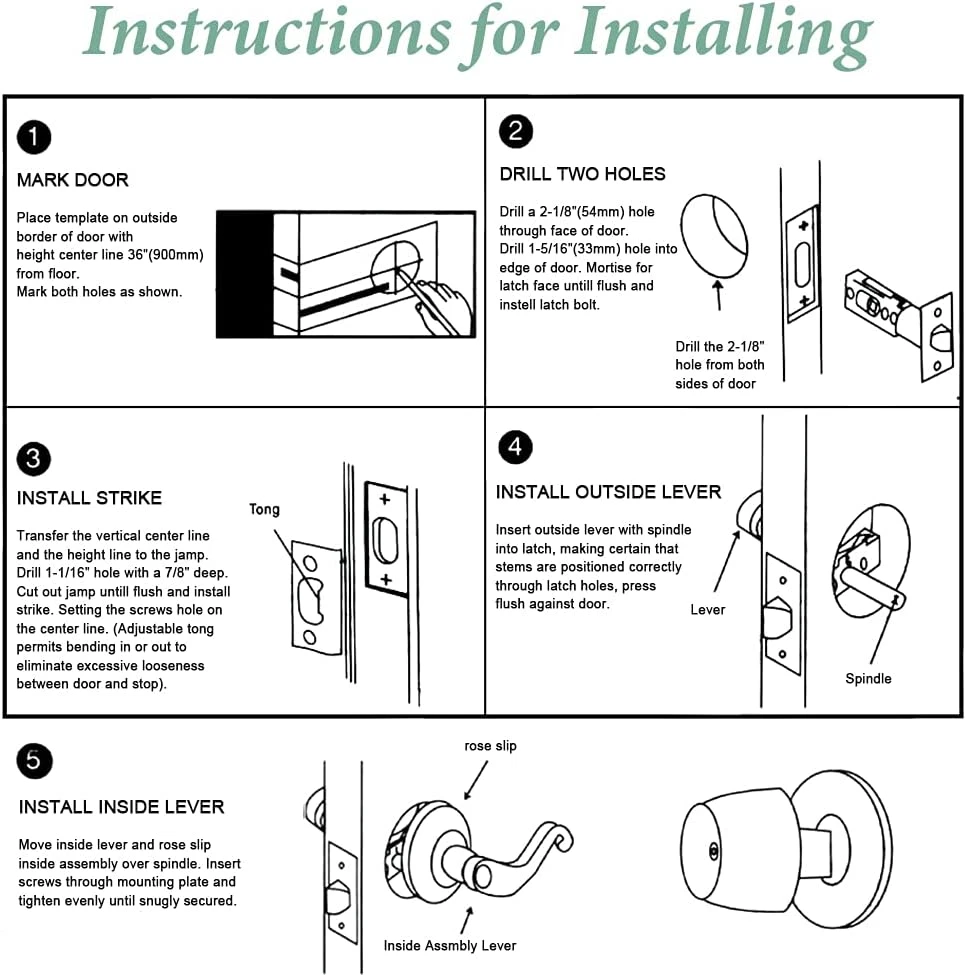 Instructions for Installing

1

MARK DOOR

Place template on outside border of door with height center line 36"(900mm) from floor.
Mark both holes as shown.

2

DRILL TWO HOLES

Drill a 2-1/8"(54mm) hole through face of door.
Drill 1-5/16"(33mm) hole into edge of door. Mortise for latch face untill flush and instell latch bolt.

Drill the 2-1/8" hole from both sides of door

3

INSTALL STRIKE

Transfer the vertical center line and the height line to the jamp. Drill 1-1/16" hole with a 7/8" deep. Cut out jamp untill flush and install strike. Setting the screws hole on the center line. (Adjustable tong permits bending in or out to eliminate excessive looseness between door and stop).

Tong

4

INSTALL OUTSIDE LEVER

Insert outside lever with spindle into latch, making certain that stems are positioned correctly through latch holes, press flush against door.

Lever

Spindle

5

INSTALL INSIDE LEVER

Move inside lever and rose slip inside assembly over spindle. Insert screws through mounting plate and tighten evenly until snugly secured.

rose slip

Inside Assmbly Lever