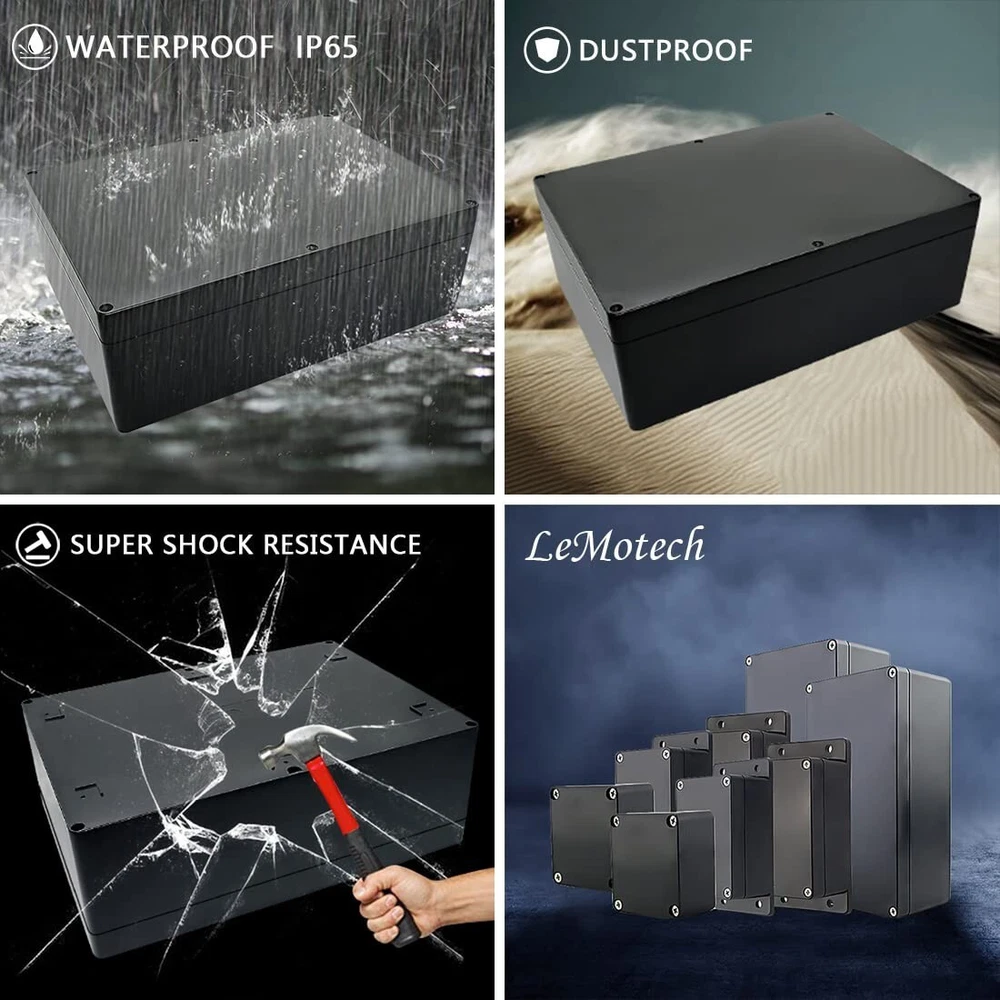 WATERPROOF IP65

DUSTPROOF

SUPER SHOCK RESISTANCE

LeMotech