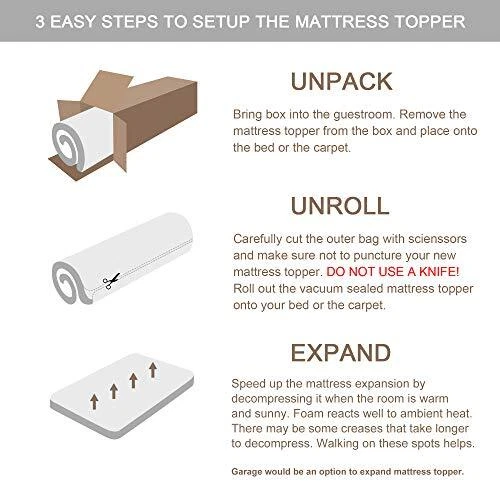 3 EASY STEPS TO SETUP THE MATTRESS TOPPER

UNPACK

Bring box into the guestroom. Remove the mattress topper from the box and place onto the bed or the carpet.

UNROLL

Carefully cut the outer bag with scienssors and make sure not to puncture your new mattress topper. DO NOT USE A KNIFE! Roll out the vacuum sealed mattress topper onto your bed or the carpet.

EXPAND

Speed up the mattress expansion by decompressing it when the room is warm and sunny. Foam reacts well to ambient heat. There may be some creases that take longer to decompress. Walking on these spots helps.

Garage would be an option to expand mattress topper.